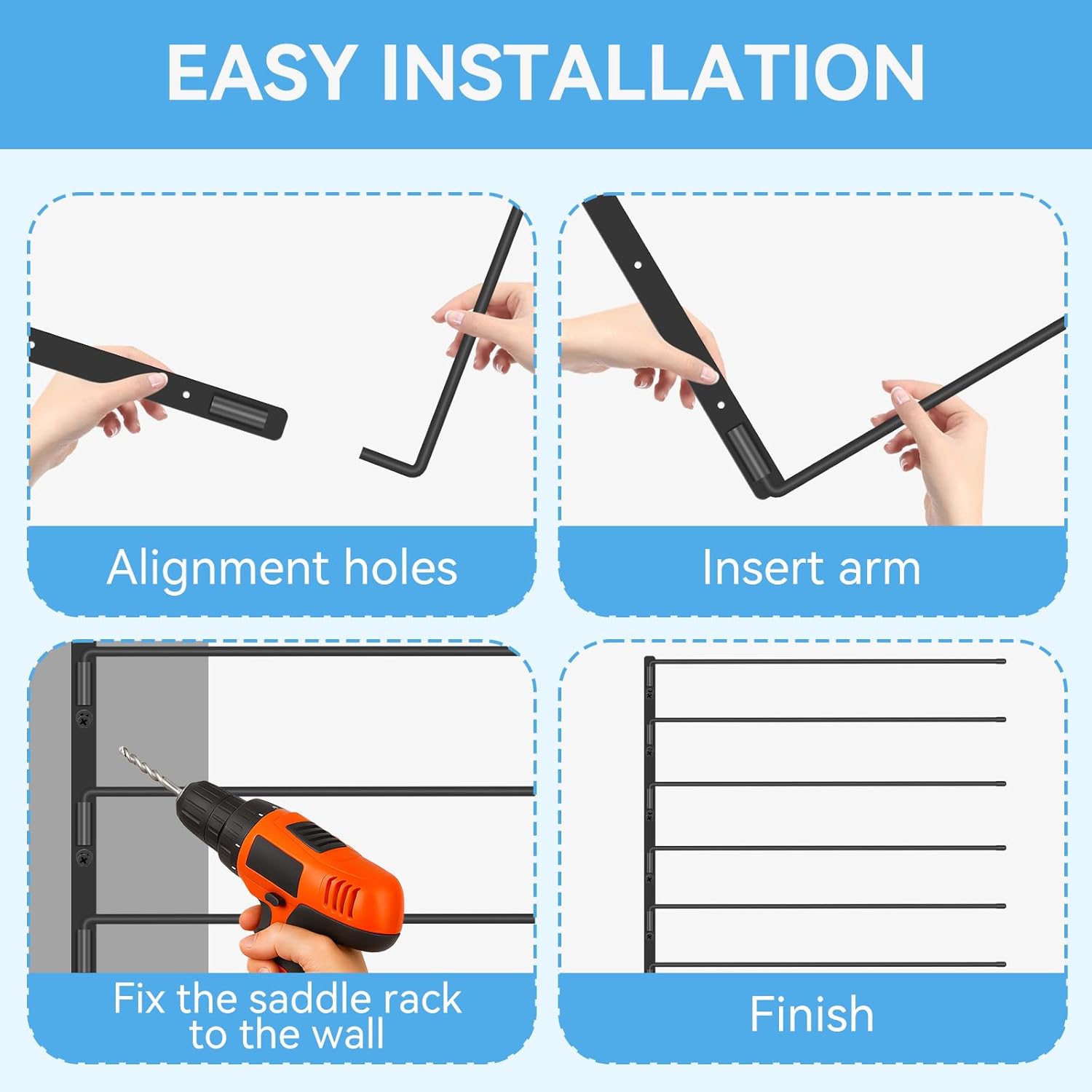 EASY INSTALLATION

Alignment holes

Insert arm

Fix the saddle rack to the wall

Finish