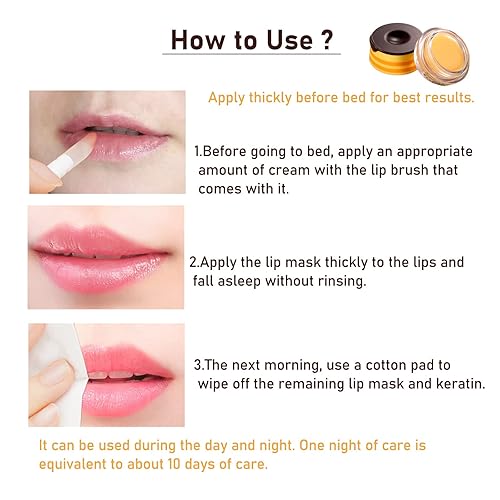 How to Use ?

Apply thickly before bed for best results.

1.Before going to bed, apply an appropriate amount of cream with the lip brush that comes with it.

2.Apply the lip mask thickly to the lips and fall asleep without rinsing.

3.The next morning, use a cotton pad to wipe off the remaining lip mask and keratin.

It can be used during the day and night. One night of care is equivalent to about 10 days of care.