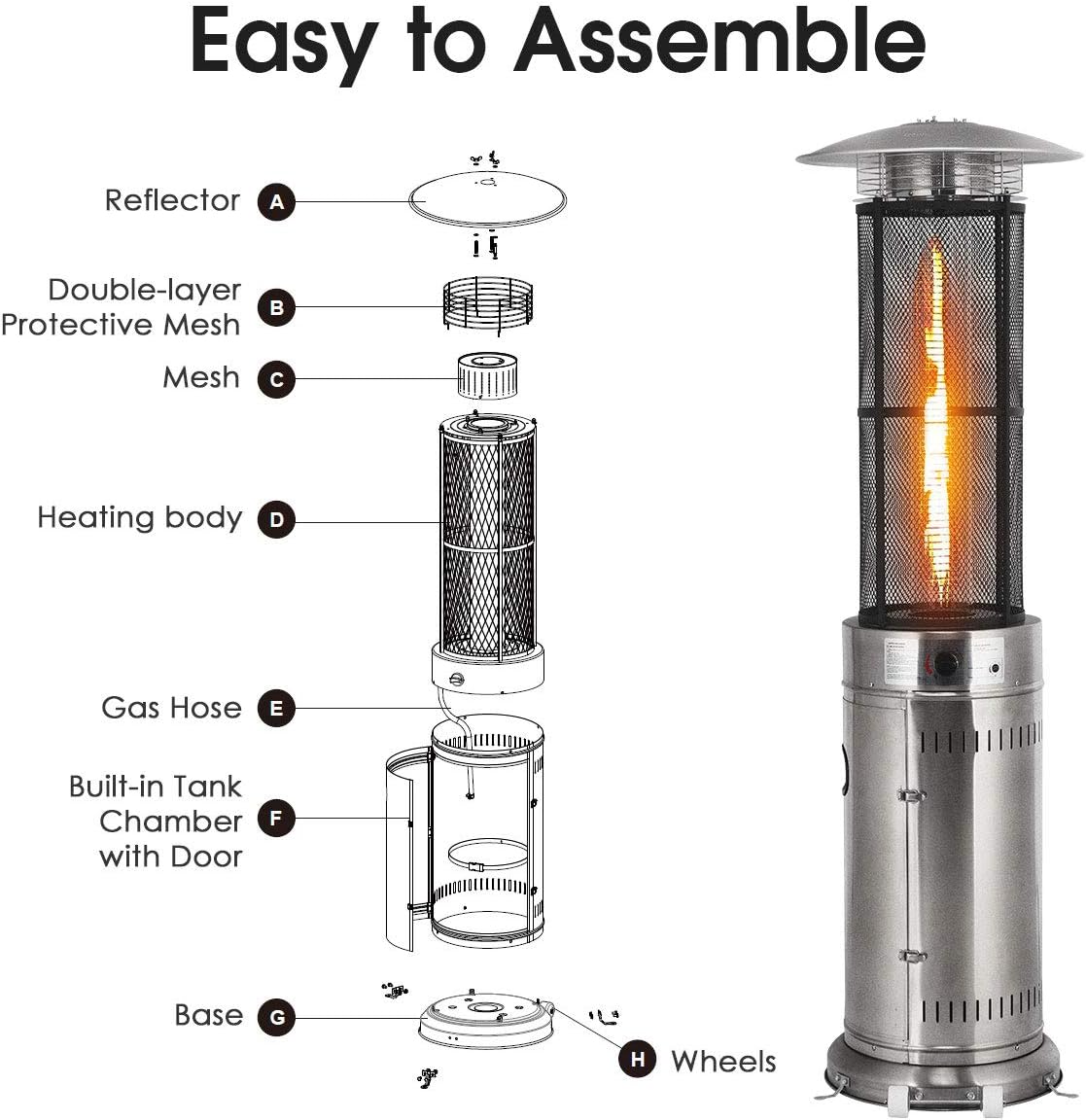 Easy to Assemble

Reflector A

Double-layer Protective Mesh B

Mesh C

Heating body D

Gas Hose E

Built-in Tank Chamber with Door F

Base G

H Wheels