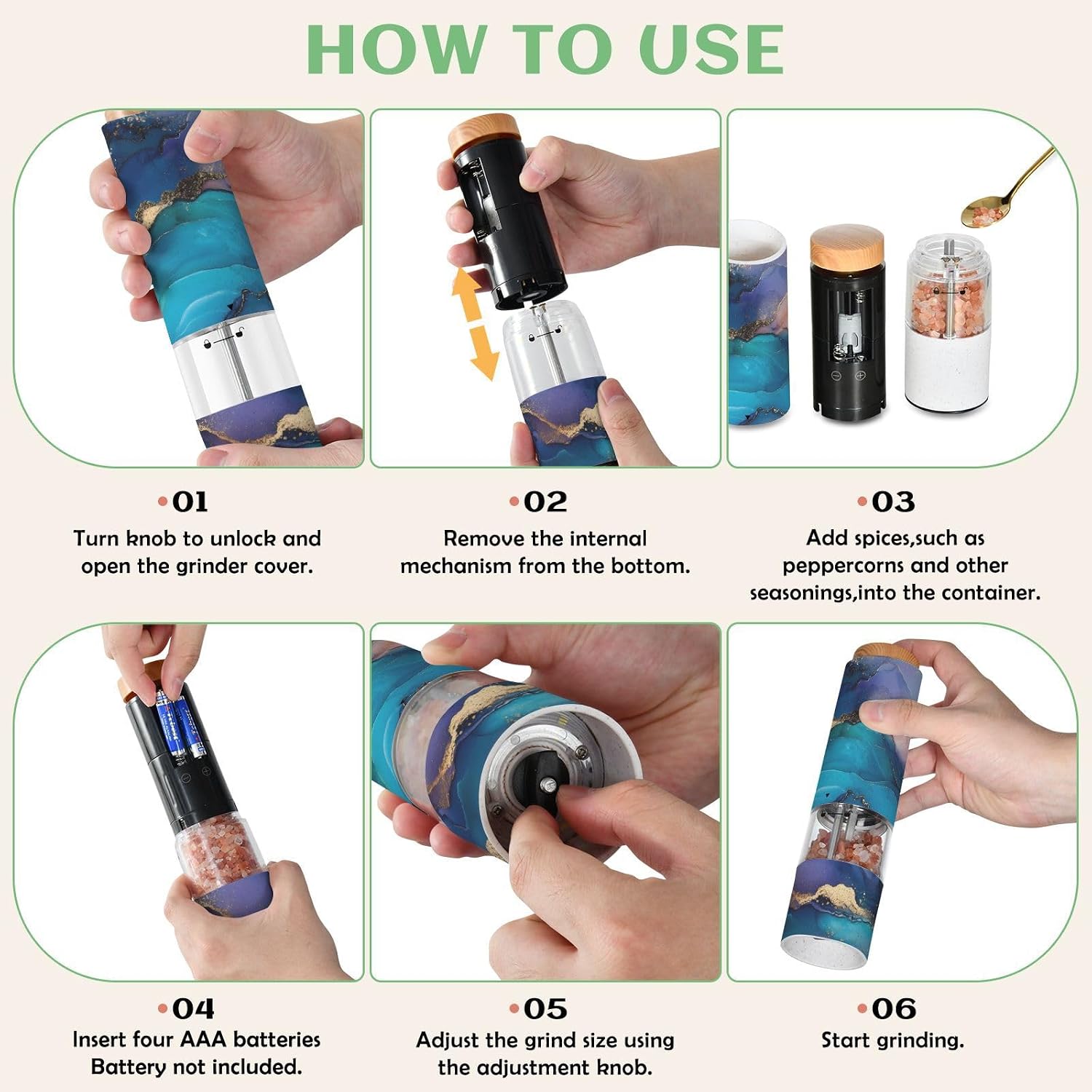 HOW TO USE

•01
Turn knob to unlock and open the grinder cover.

•02
Remove the internal mechanism from the bottom.

•03
Add spices,such as peppercorns and other seasonings,into the container.

•04
Insert four AAA batteries Battery not included.

•05
Adjust the grind size using the adjustment knob.

•06
Start grinding.