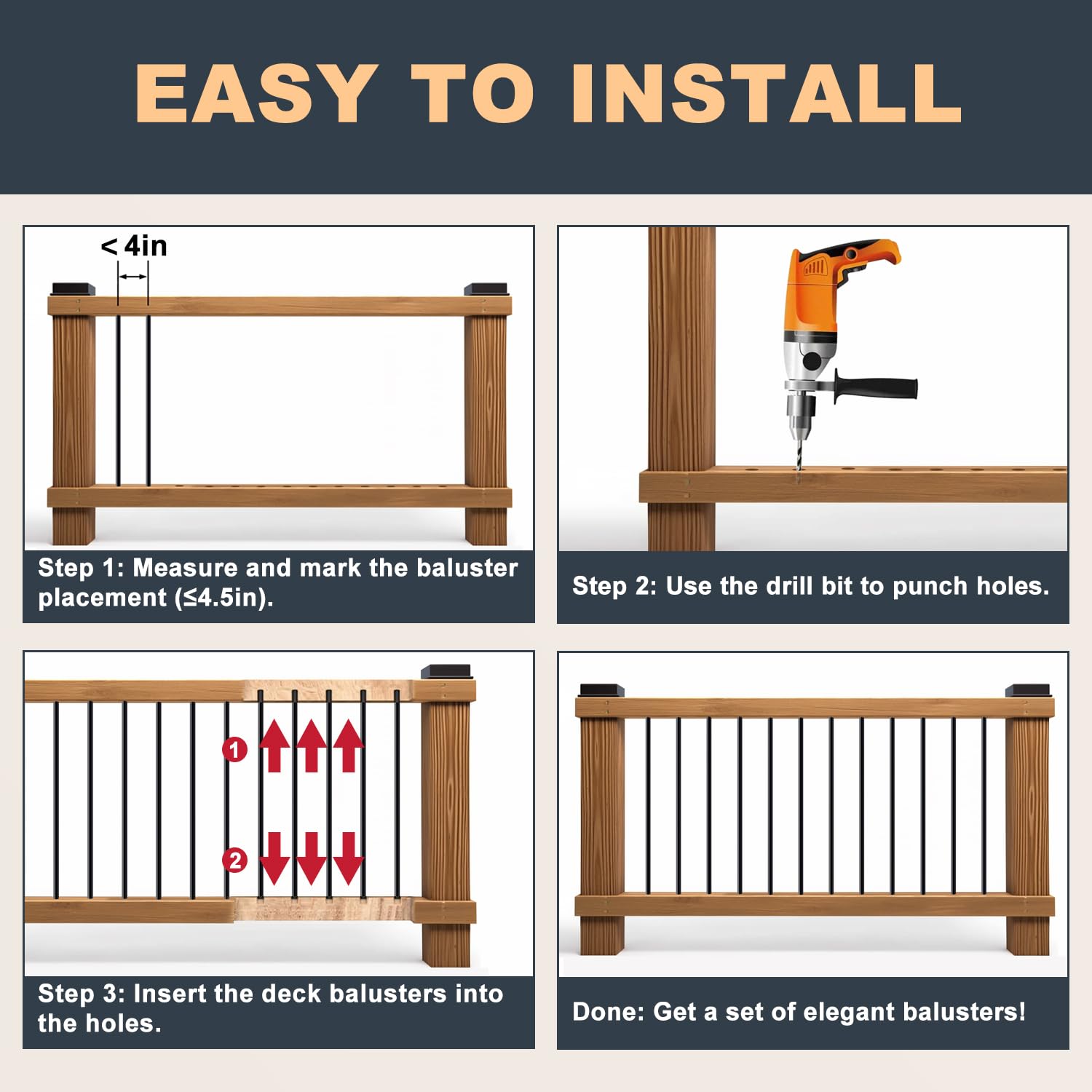 EASY TO INSTALL

< 4in

Step 1: Measure and mark the baluster placement (≤4.5in).

Step 2: Use the drill bit to punch holes.

1

2

Step 3: Insert the deck balusters into the holes.

Done: Get a set of elegant balusters!