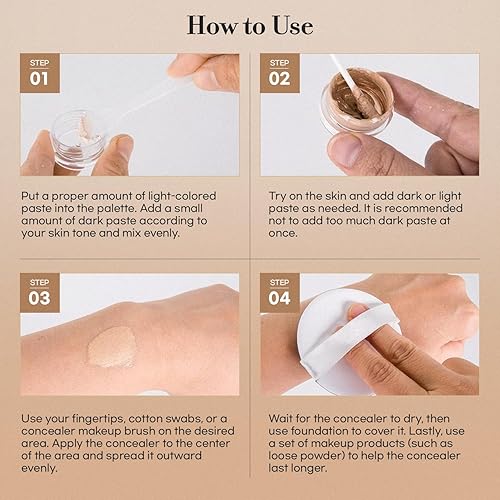 How to Use

STEP
01

Put a proper amount of light-colored paste into the palette. Add a small amount of dark paste according to your skin tone and mix evenly.

STEP
02

Try on the skin and add dark or light paste as needed. It is recommended not to add too much dark paste at once.

STEP
03

Use your fingertips, cotton swabs, or a concealer makeup brush on the desired area. Apply the concealer to the center of the area and spread it outward evenly.

STEP
04

Wait for the concealer to dry, then use foundation to cover it. Lastly, use a set of makeup products (such as loose powder) to help the concealer last longer.