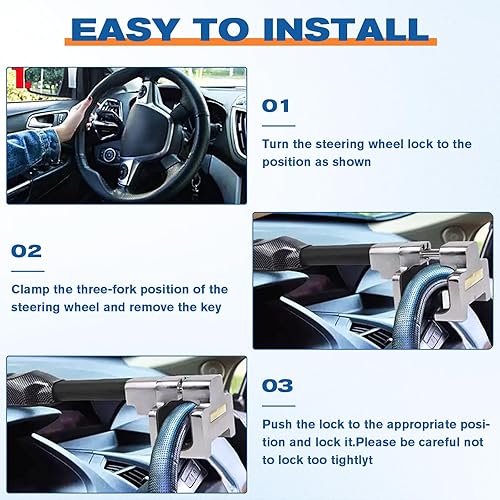 EASY TO INSTALL

1.

01

Turn the steering wheel lock to the position as shown

02

Clamp the three-fork position of the steering wheel and remove the key

03

Push the lock to the appropriate position and lock it.Please be careful not to lock too tightlyt