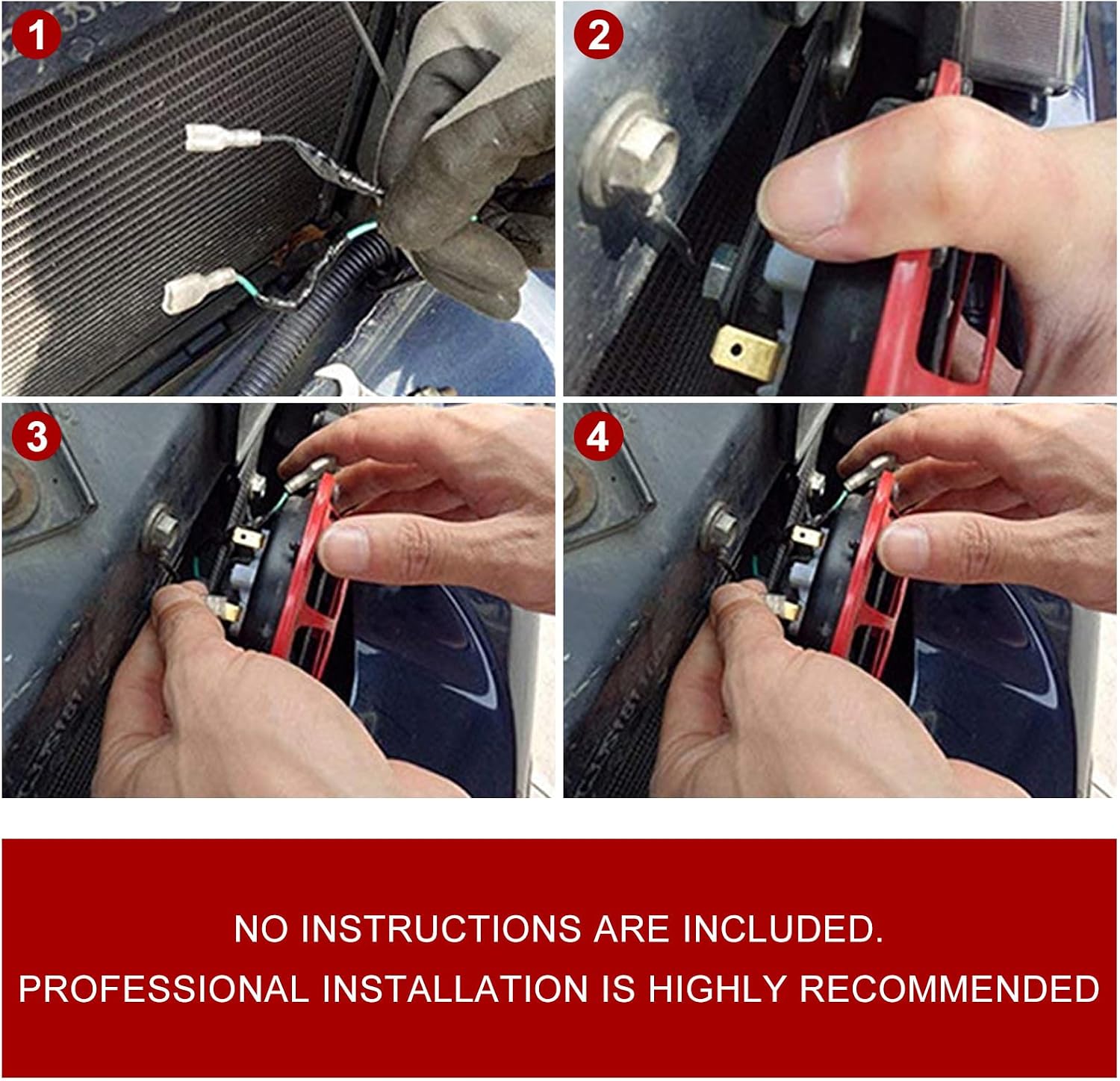 1

2

3

4

NO INSTRUCTIONS ARE INCLUDED.

PROFESSIONAL INSTALLATION IS HIGHLY RECOMMENDED