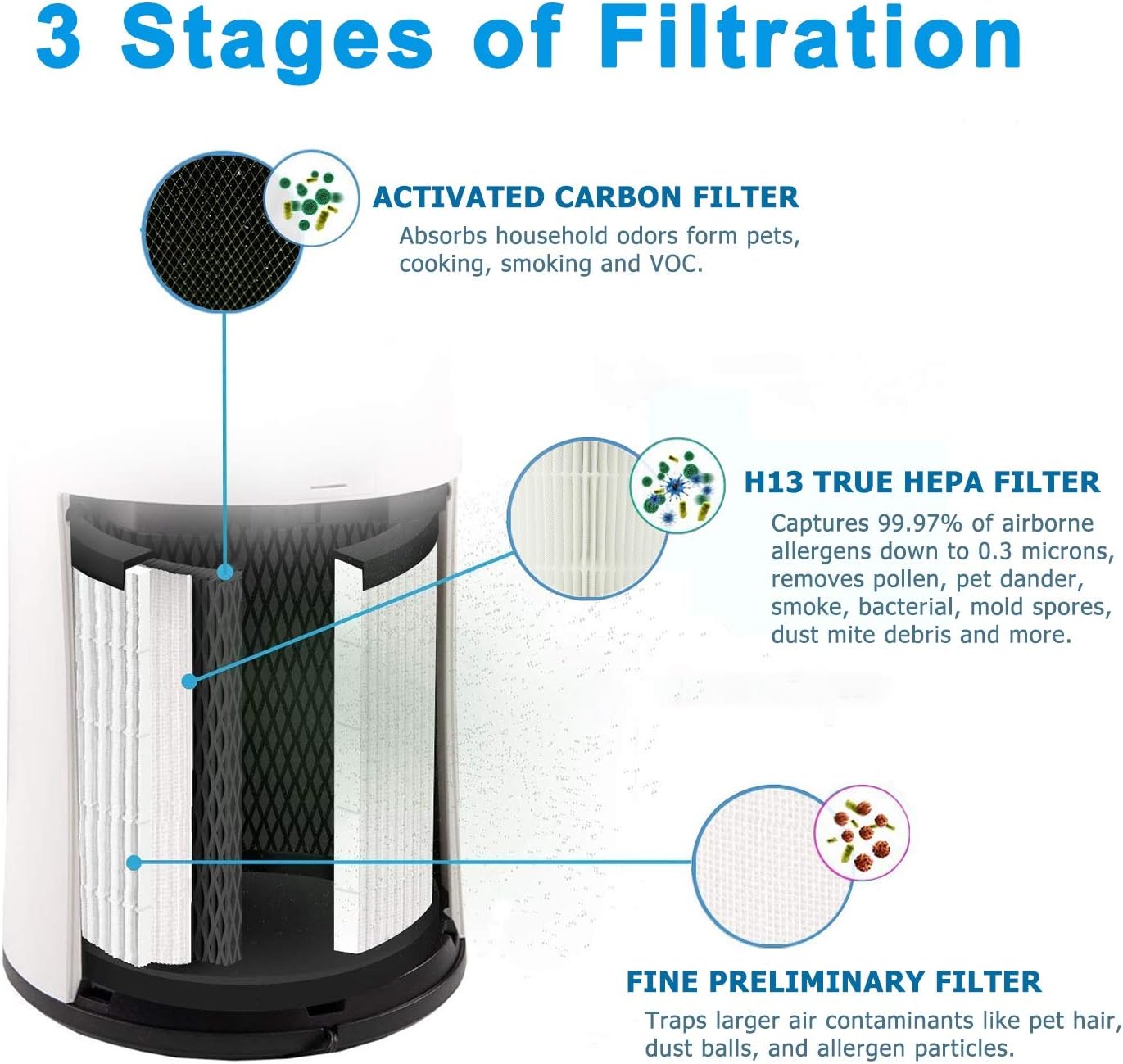 3 Stages of Filtration

ACTIVATED CARBON FILTER
Absorbs household odors form pets, cooking, smoking and VOC.

H13 TRUE HEPA FILTER
Captures 99.97% of airborne allergens down to 0.3 microns, removes pollen, pet dander, smoke, bacterial, mold spores, dust mite debris and more.

FINE PRELIMINARY FILTER
Traps larger air contaminants like pet hair, dust balls, and allergen particles.