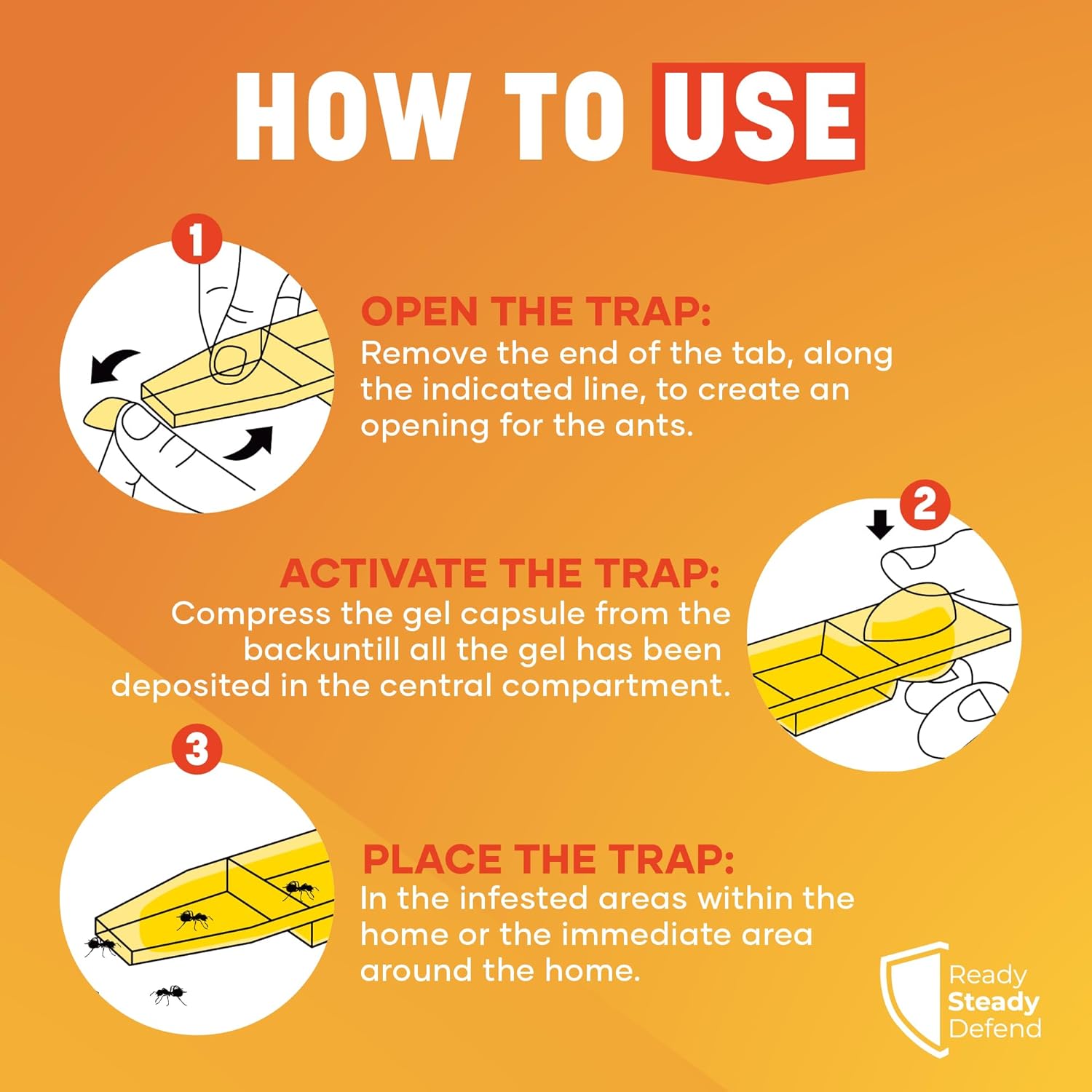 HOW TO USE

1

OPEN THE TRAP:
Remove the end of the tab, along the indicated line, to create an opening for the ants.

2

ACTIVATE THE TRAP:
Compress the gel capsule from the backuntill all the gel has been deposited in the central compartment.

3

PLACE THE TRAP:
In the infested areas within the home or the immediate area around the home.

Ready
Steady
Defend