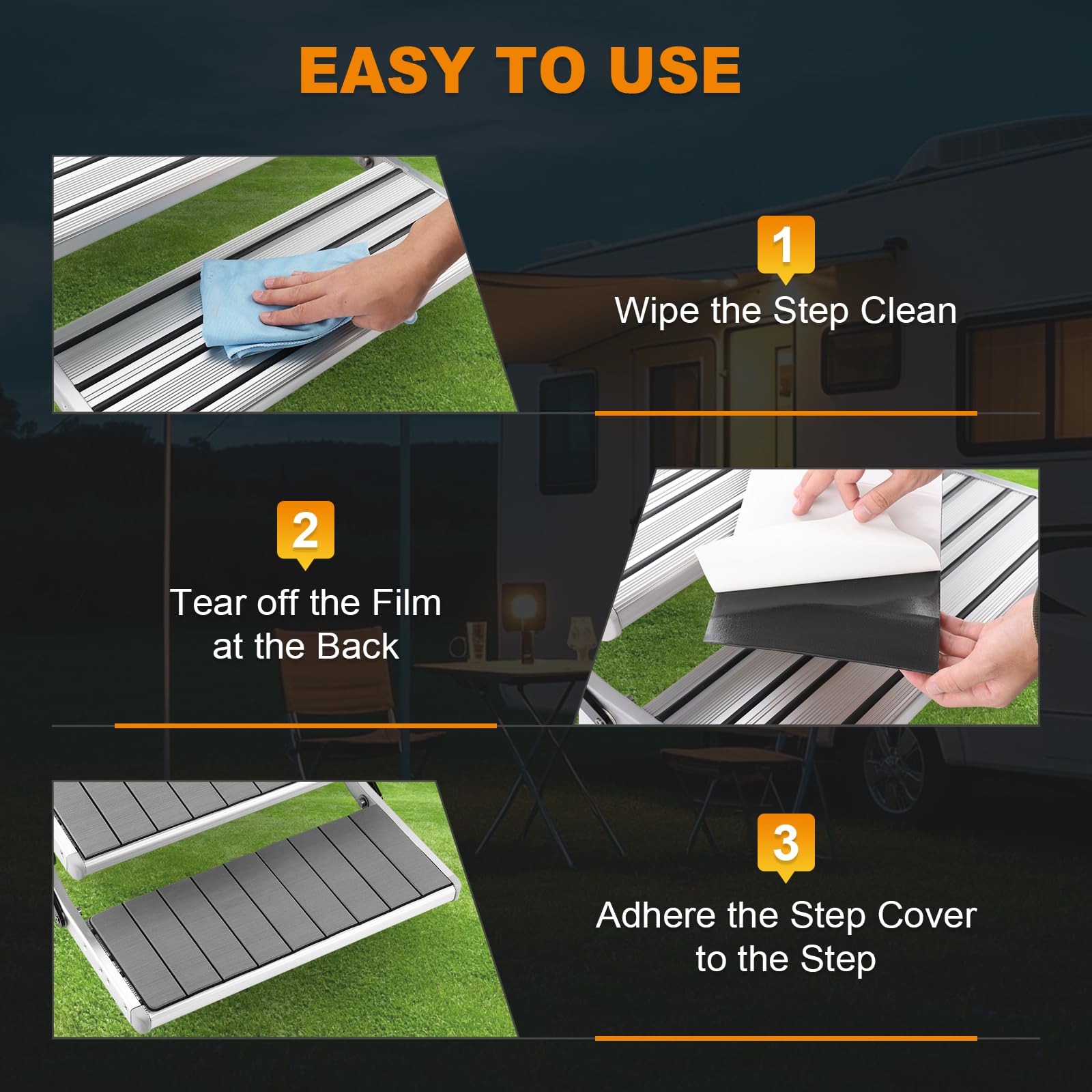 EASY TO USE

1
Wipe the Step Clean

2
Tear off the Film at the Back

3
Adhere the Step Cover to the Step