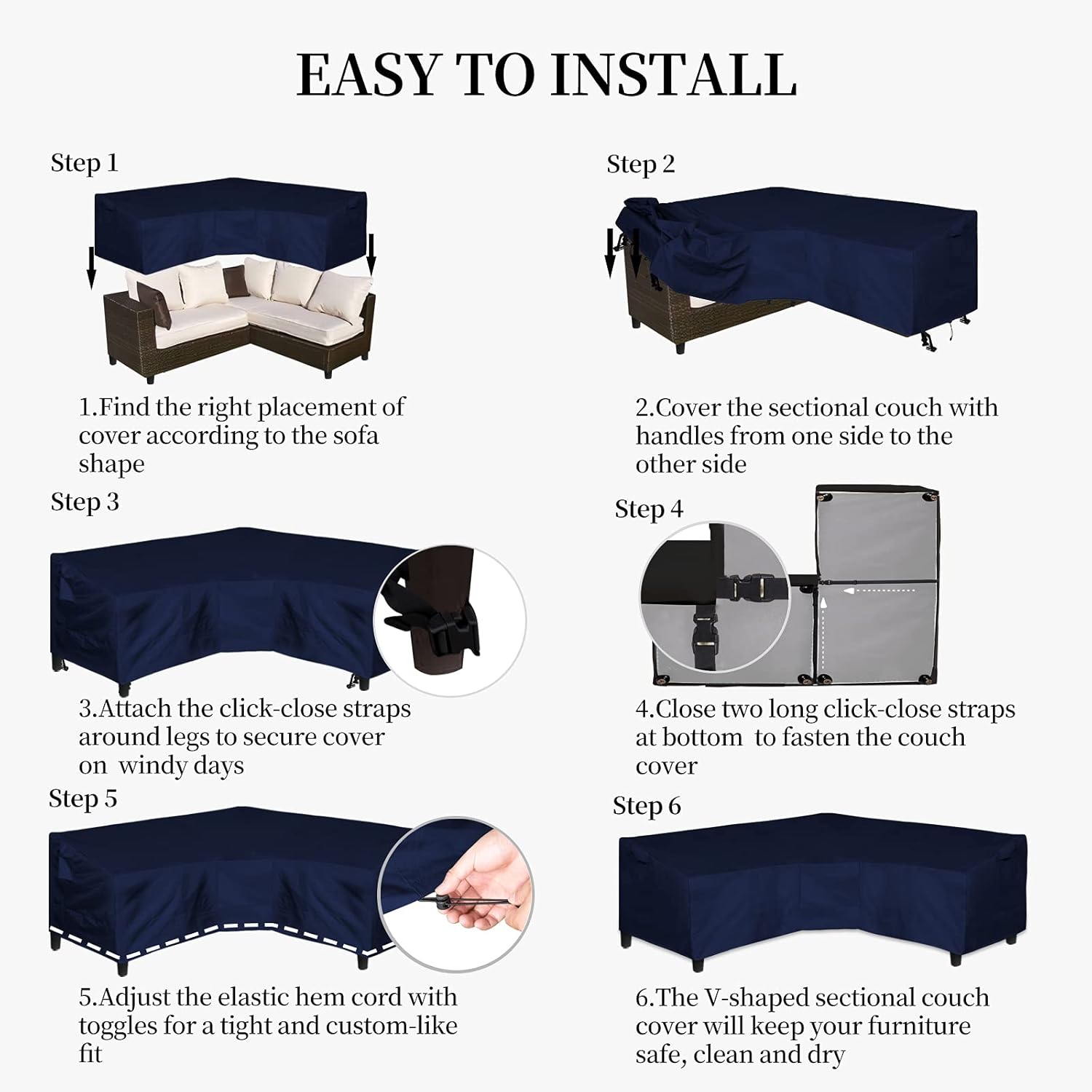 EASY TO INSTALL

Step 1

1.Find the right placement of cover according to the sofa shape

Step 2

2.Cover the sectional couch with handles from one side to the other side

Step 3

3.Attach the click-close straps around legs to secure cover on windy days

Step 4

4.Close two long click-close straps at bottom to fasten the couch cover

Step 5

5.Adjust the elastic hem cord with toggles for a tight and custom-like fit

Step 6

6.The V-shaped sectional couch cover will keep your furniture safe, clean and dry