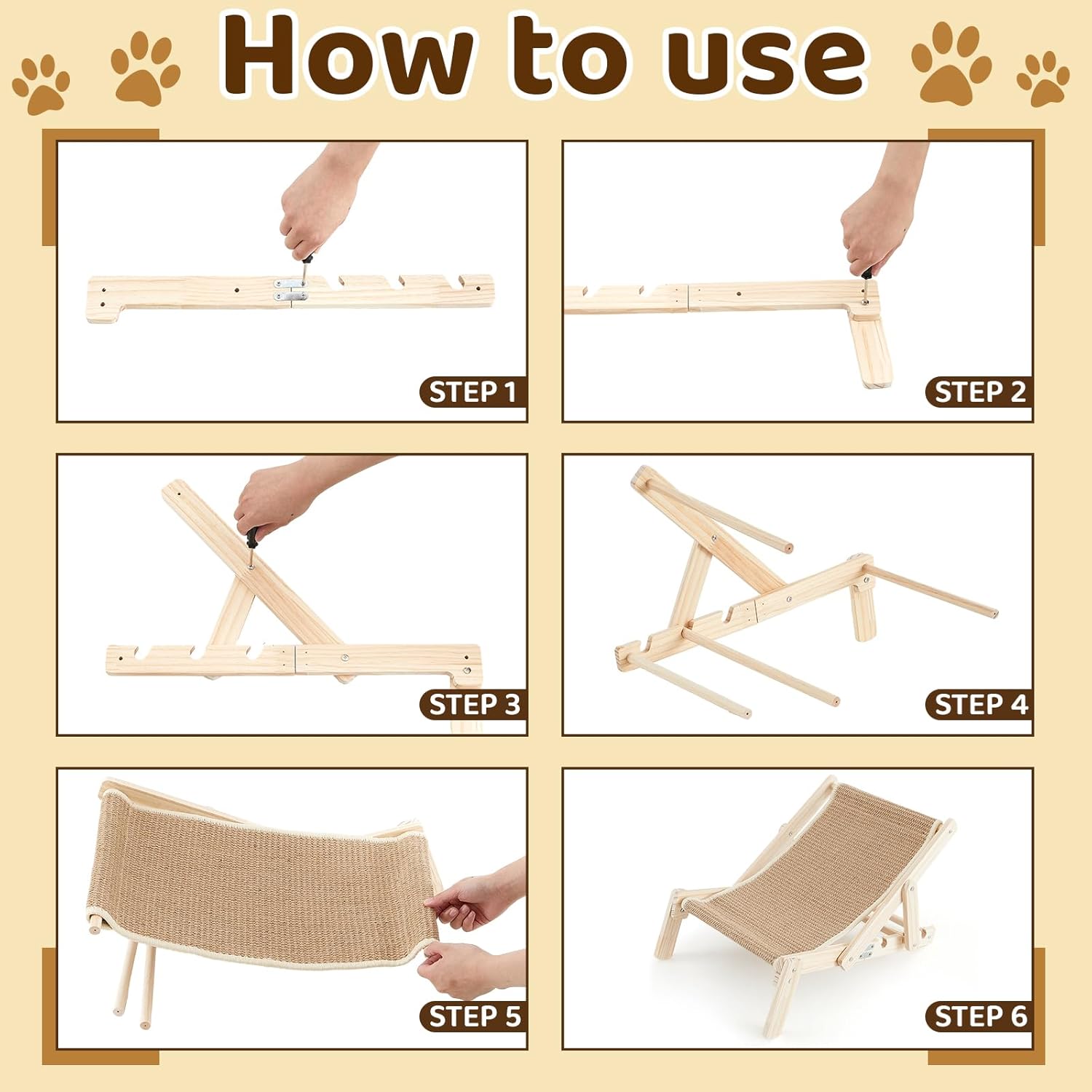 How to use

STEP 1

STEP 2

STEP 3

STEP 4

STEP 5

STEP 6