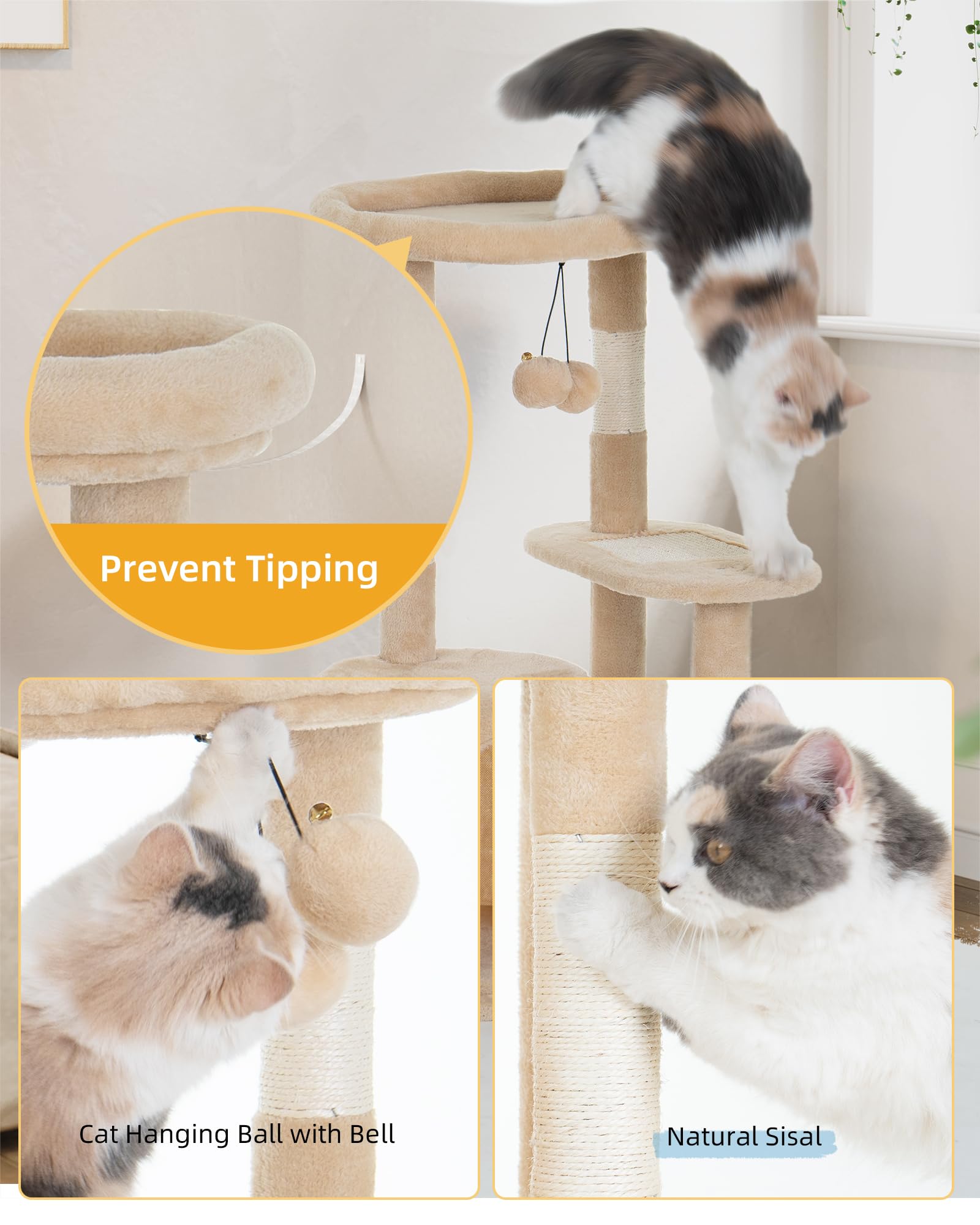 Prevent Tipping

Cat Hanging Ball with Bell

Natural Sisal