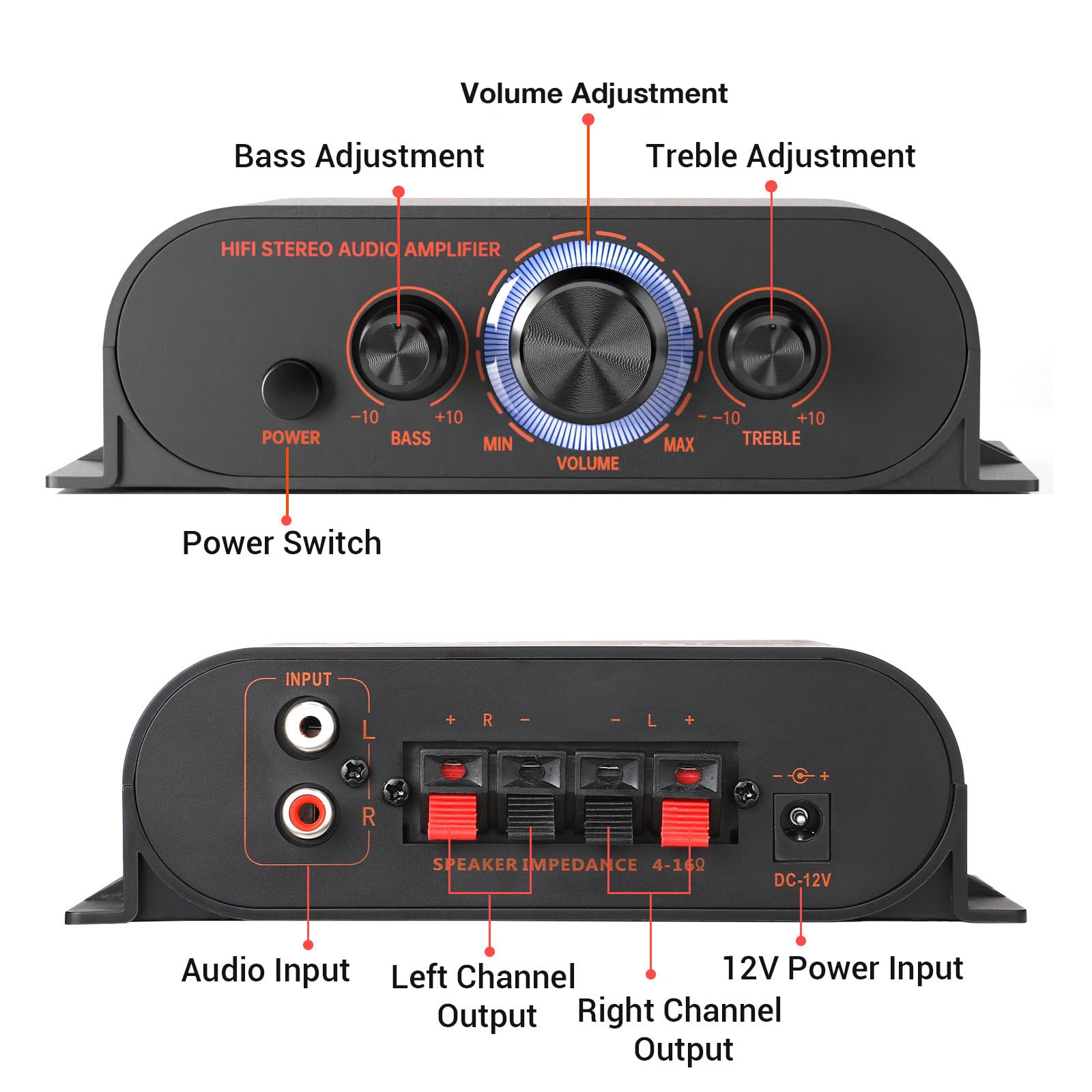 Volume Adjustment

Bass Adjustment

Treble Adjustment

HIFI STEREO AUDIO AMPLIFIER

POWER

−10 BASS +10

MIN VOLUME MAX

−10 TREBLE +10

Power Switch

INPUT

L

R

+ R −

− L +

SPEAKER IMPEDANCE 4-16Ω

− + 

DC-12V

Audio Input

Left Channel Output

Right Channel Output

12V Power Input