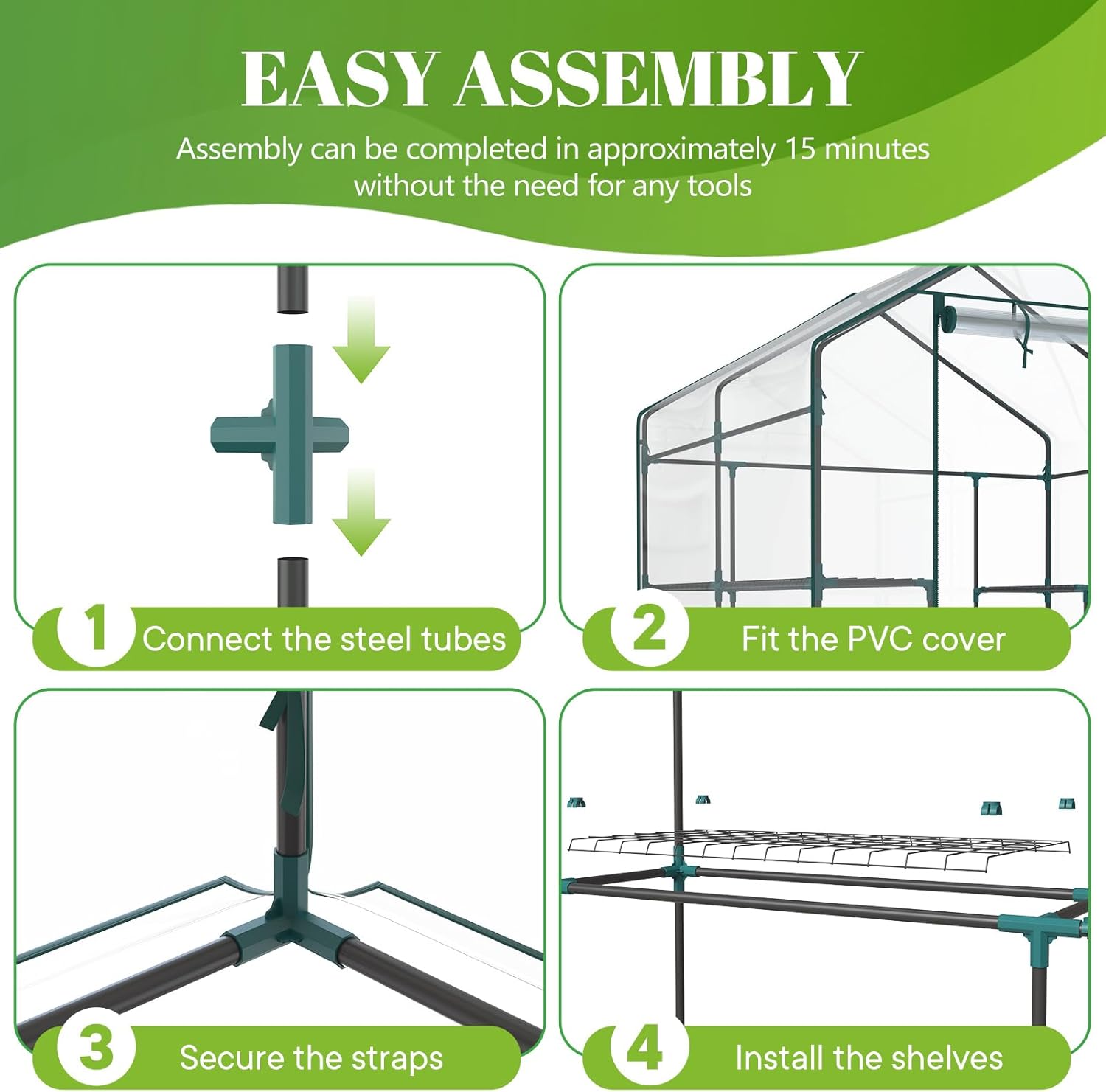 EASY ASSEMBLY

Assembly can be completed in approximately 15 minutes without the need for any tools

1 Connect the steel tubes

2 Fit the PVC cover

3 Secure the straps

4 Install the shelves