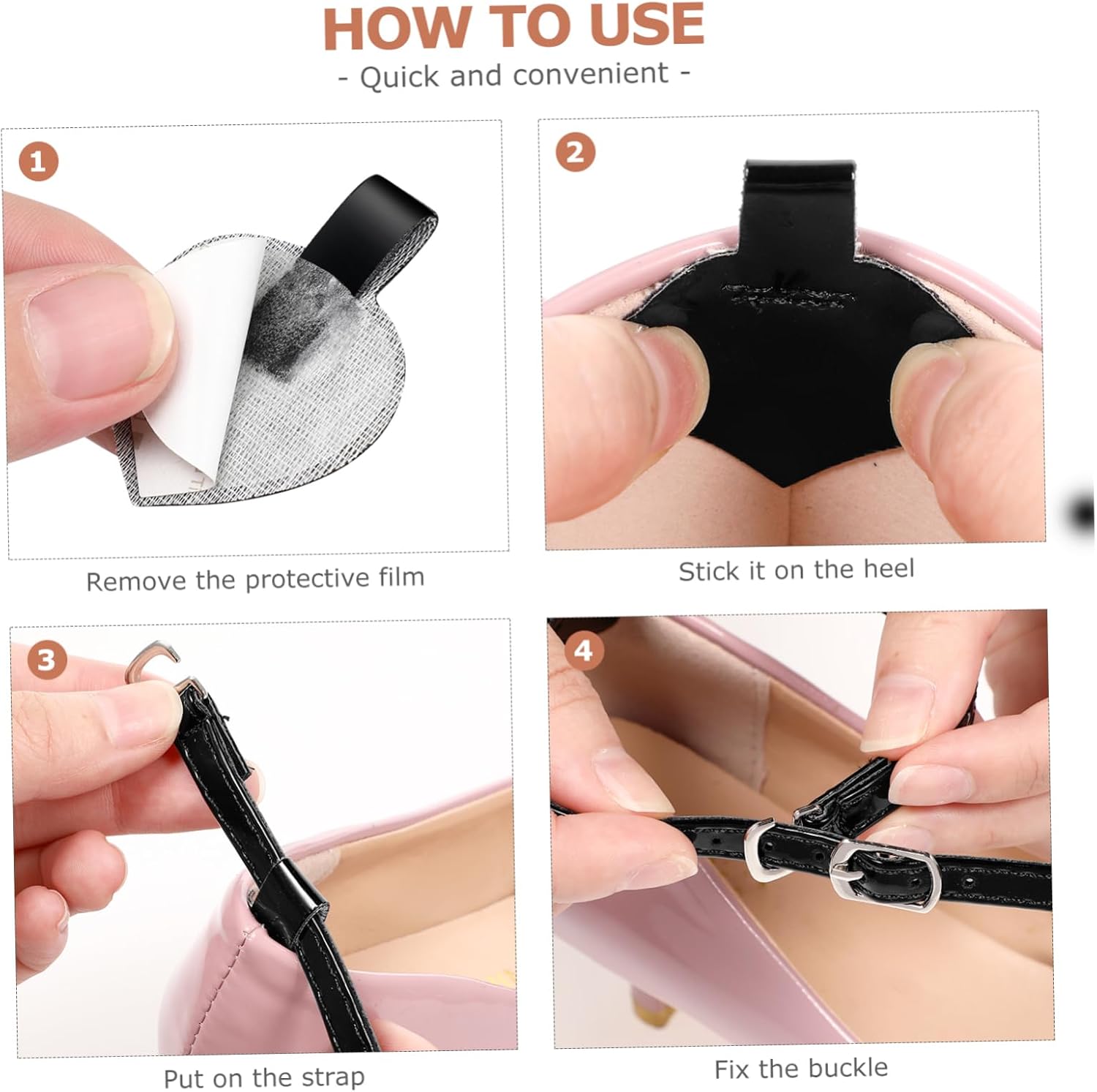 HOW TO USE
- Quick and convenient -

1

Remove the protective film

2

Stick it on the heel

3

Put on the strap

4

Fix the buckle