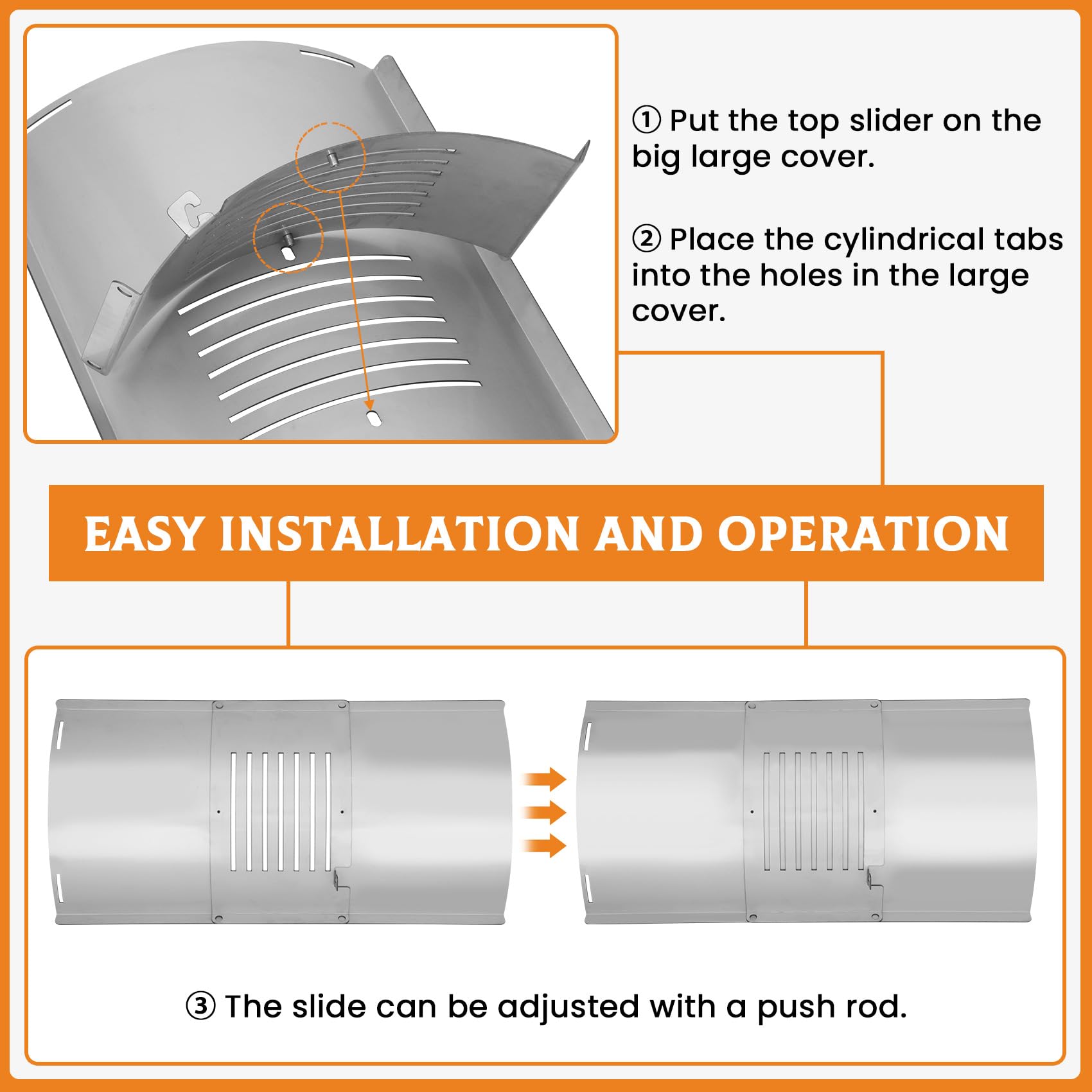 ① Put the top slider on the big large cover.

② Place the cylindrical tabs into the holes in the large cover.

EASY INSTALLATION AND OPERATION

③ The slide can be adjusted with a push rod.