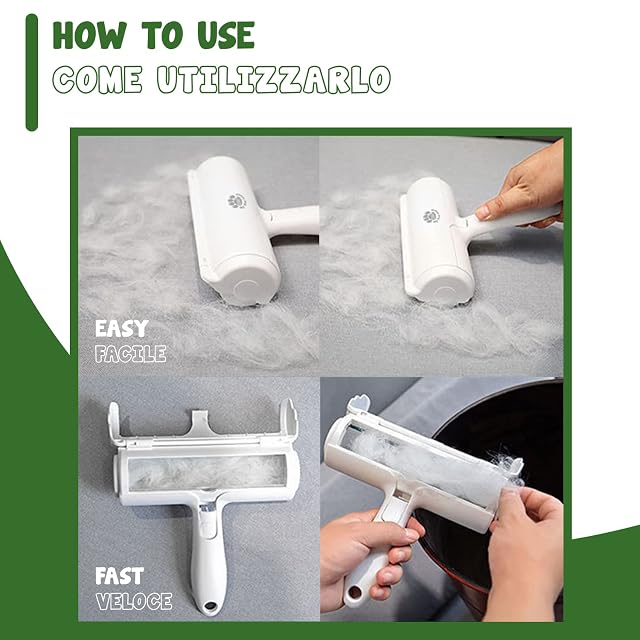 HOW TO USE
COME UTILIZZARLO

EASY
FACILE

FAST
VELOCE