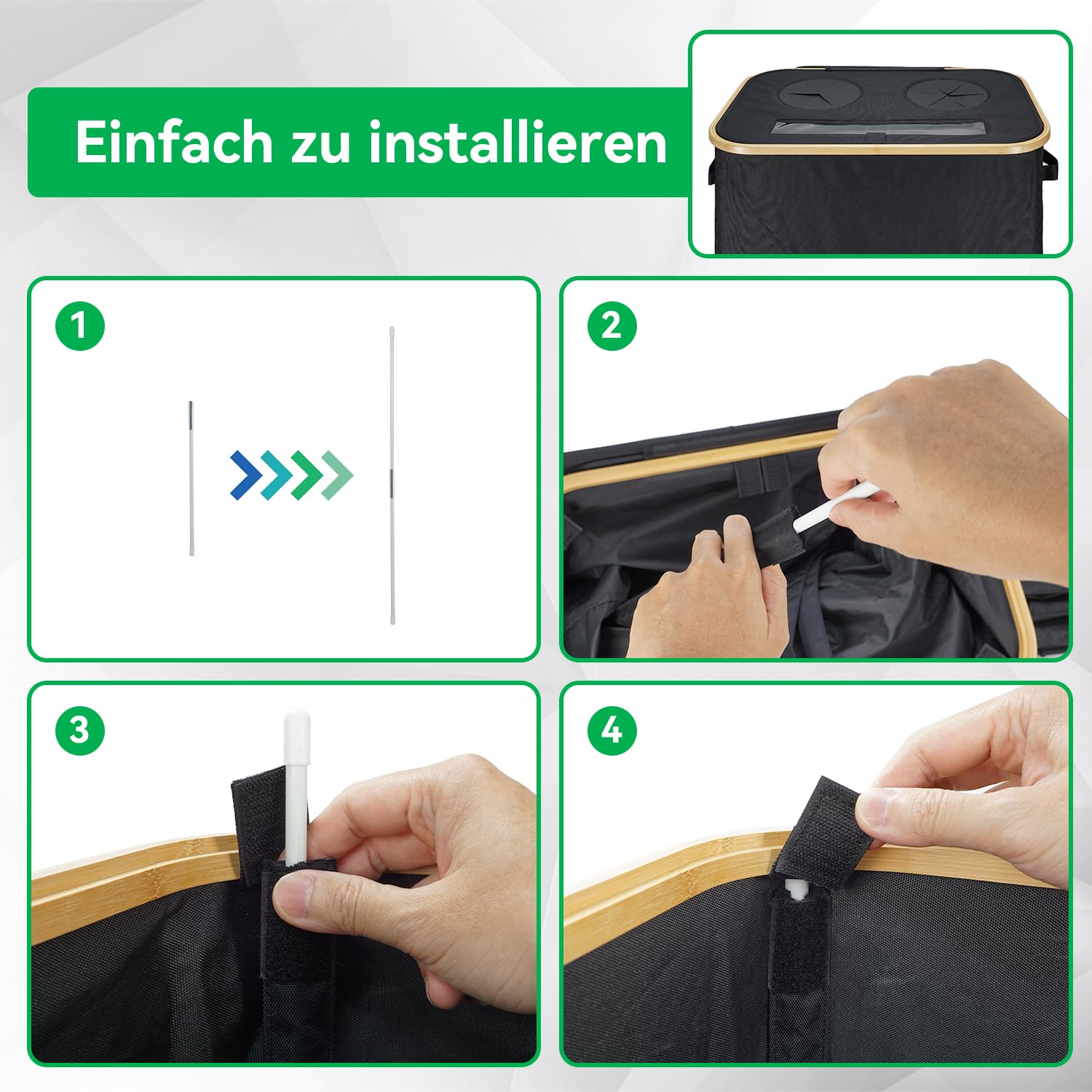 Einfach zu installieren

1

2

3

4