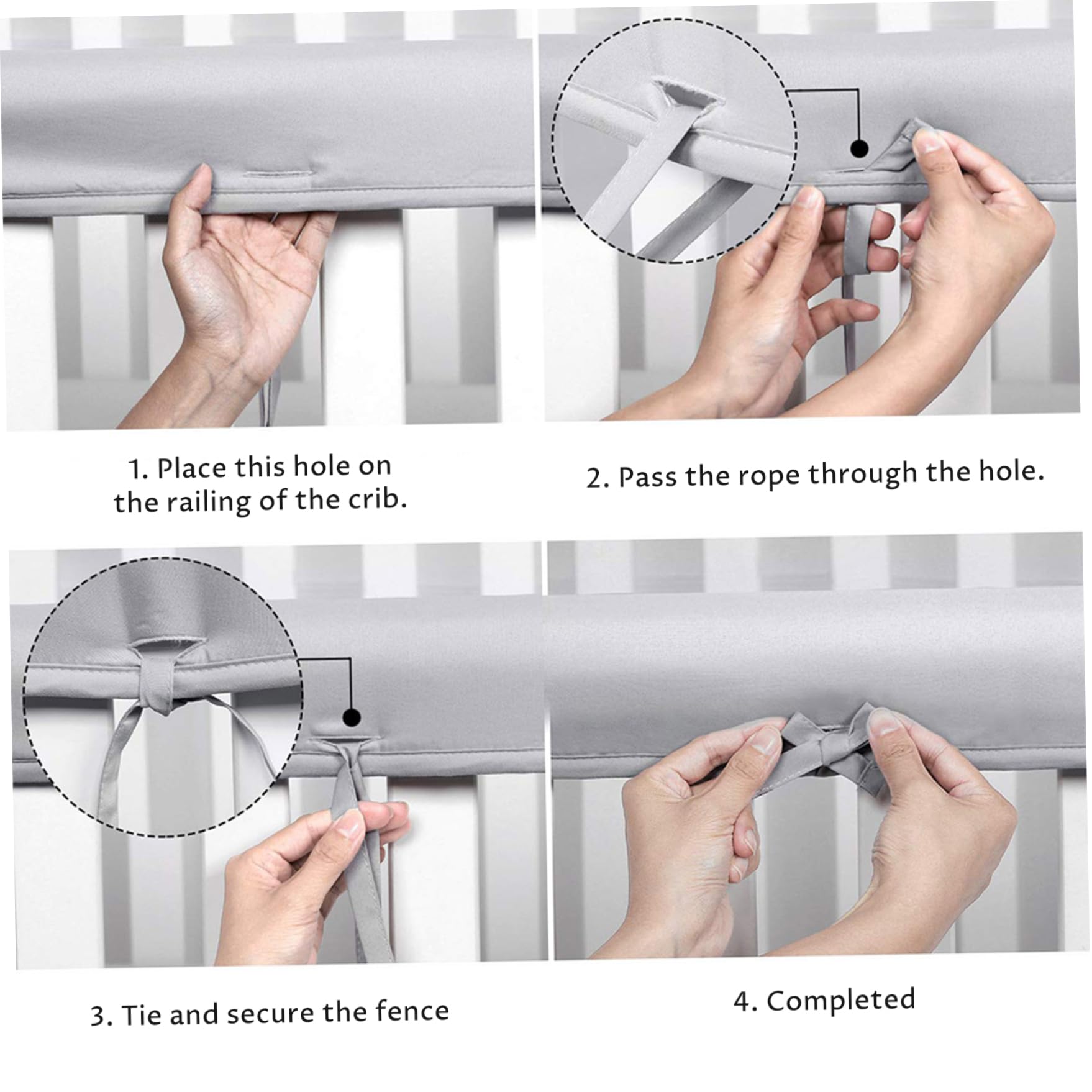 1. Place this hole on the railing of the crib.

2. Pass the rope through the hole.

3. Tie and secure the fence

4. Completed