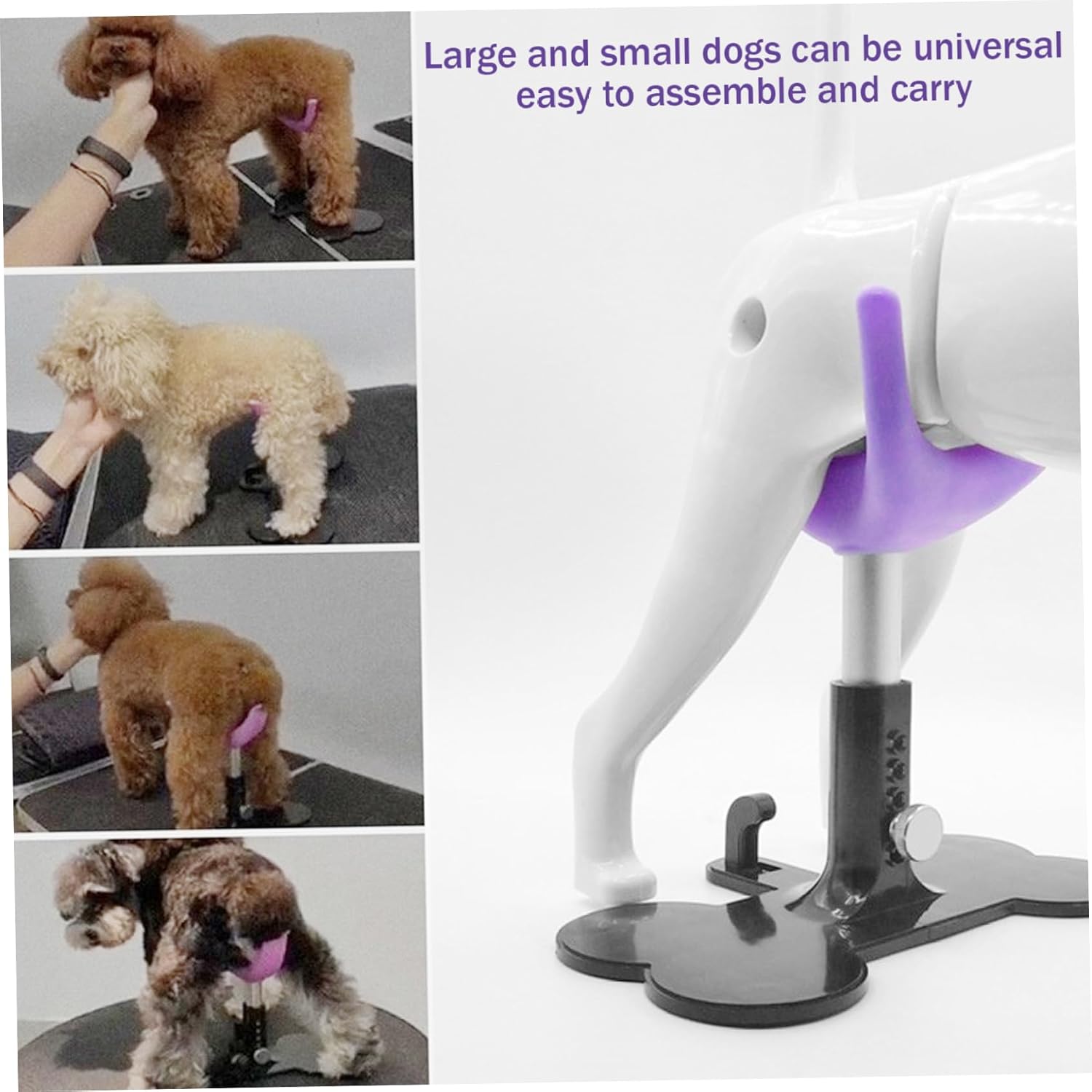 Large and small dogs can be universal
easy to assemble and carry