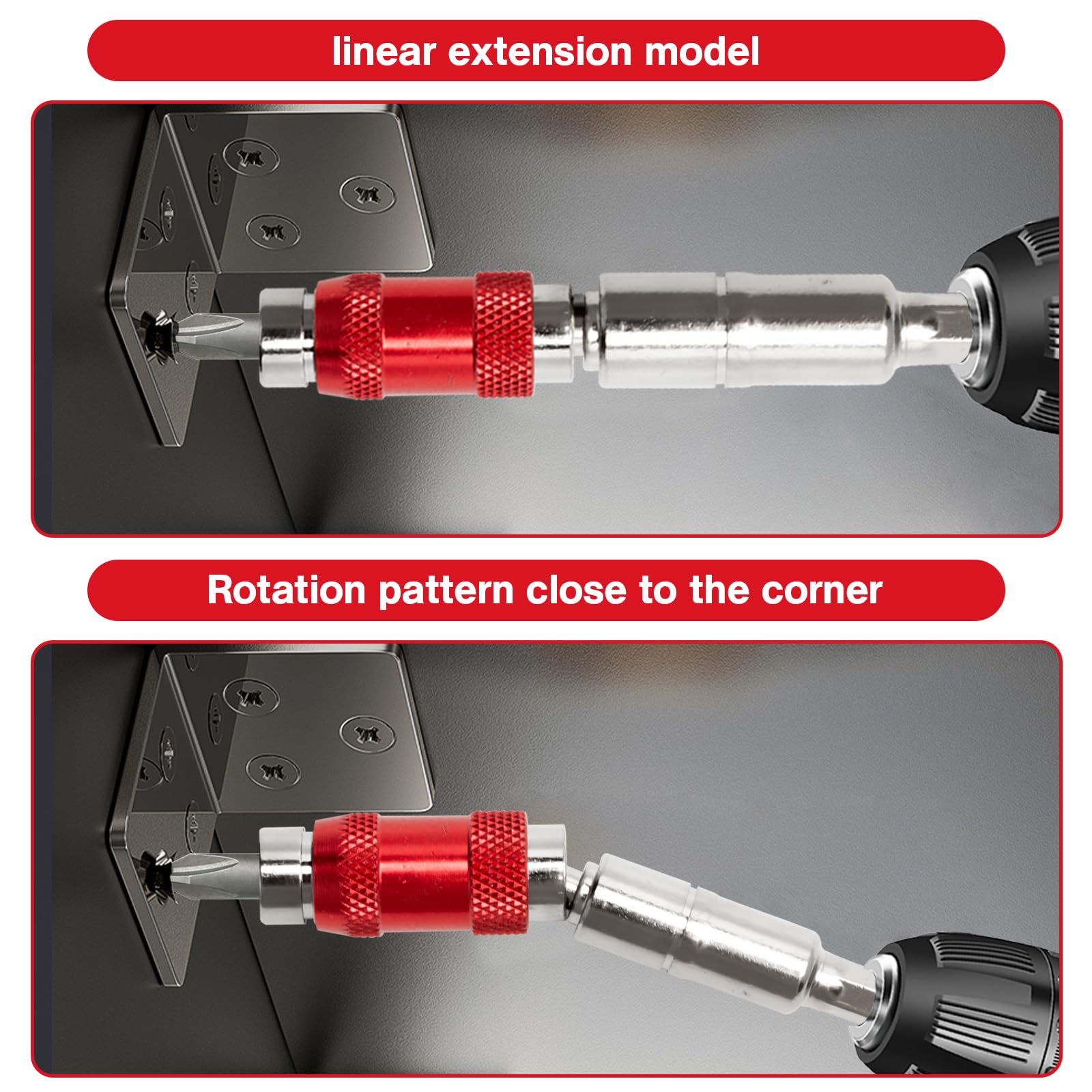 linear extension model

Rotation pattern close to the corner