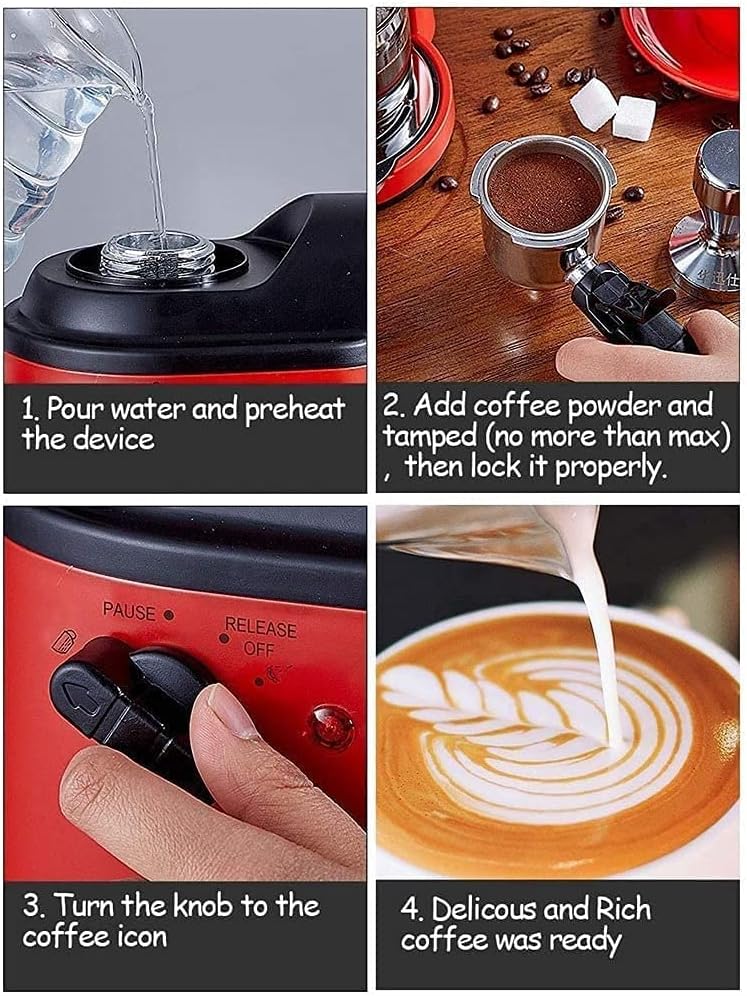 1. Pour water and preheat the device

2. Add coffee powder and tamped (no more than max) , then lock it properly.

PAUSE
RELEASE
OFF

3. Turn the knob to the coffee icon

4. Delicous and Rich coffee was ready