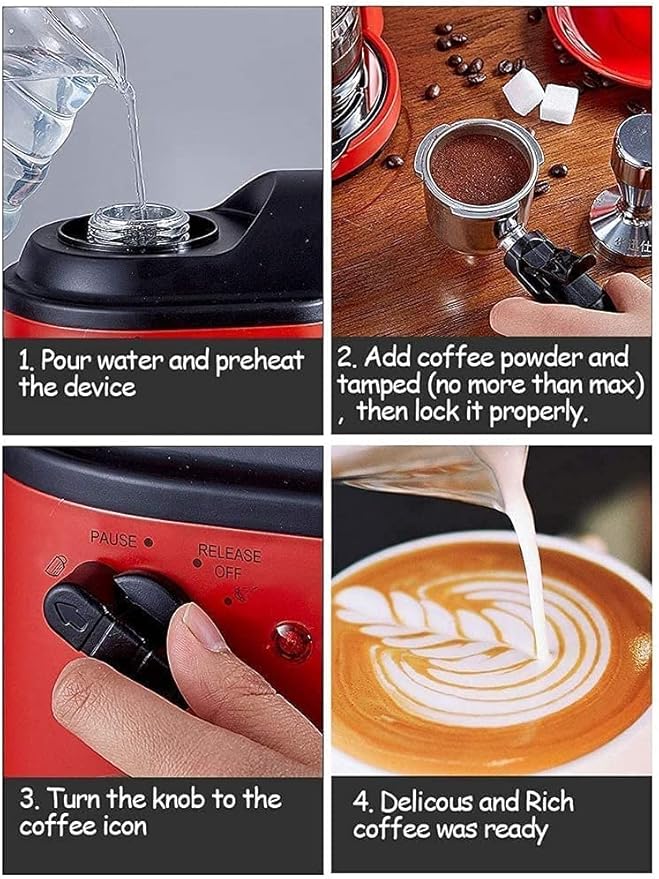 1. Pour water and preheat the device

2. Add coffee powder and tamped (no more than max) , then lock it properly.

PAUSE

RELEASE OFF

3. Turn the knob to the coffee icon

4. Delicous and Rich coffee was ready