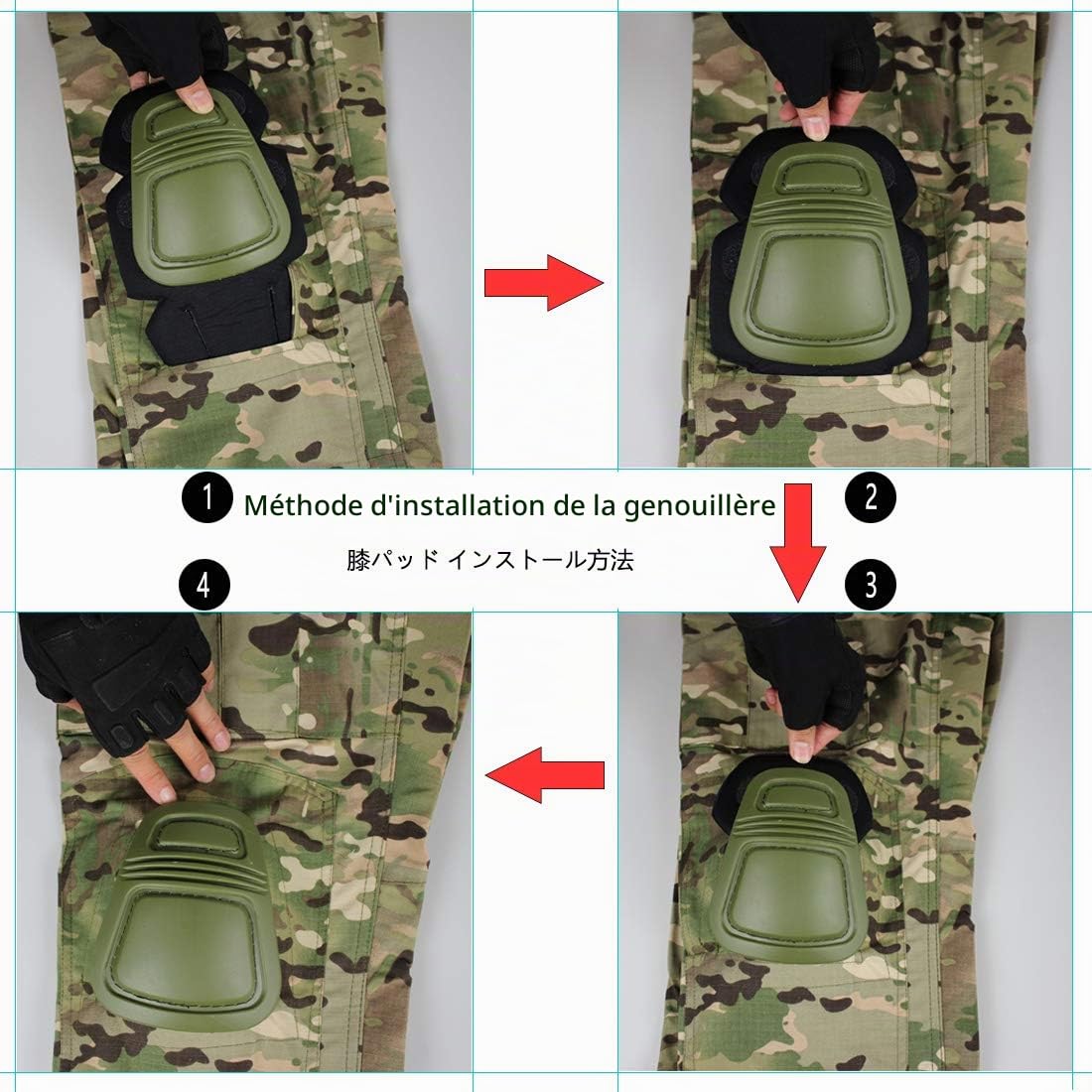 1

Méthode d'installation de la genouillère

2

膝パッド インストール方法

4

3