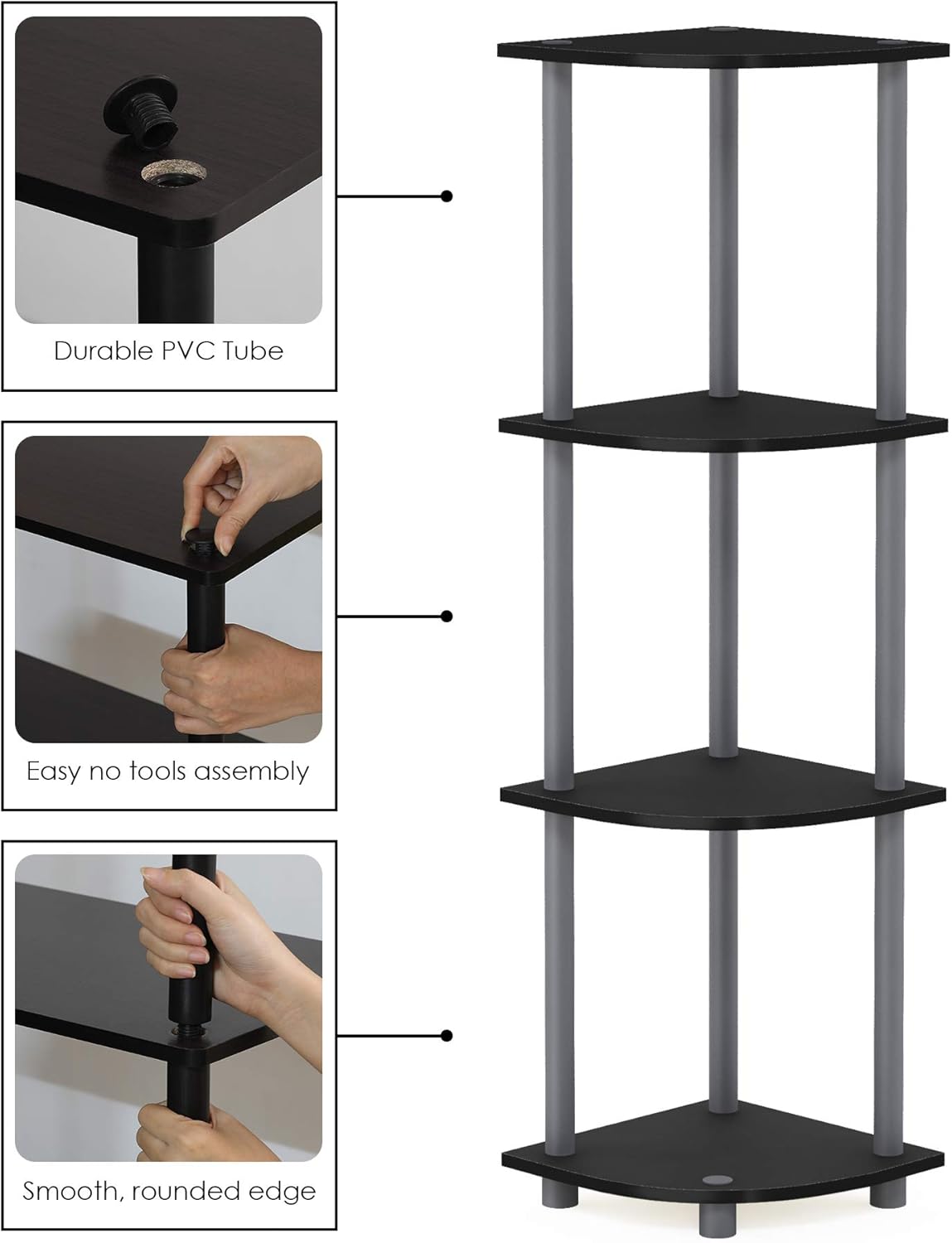 Durable PVC Tube

Easy no tools assembly

Smooth, rounded edge