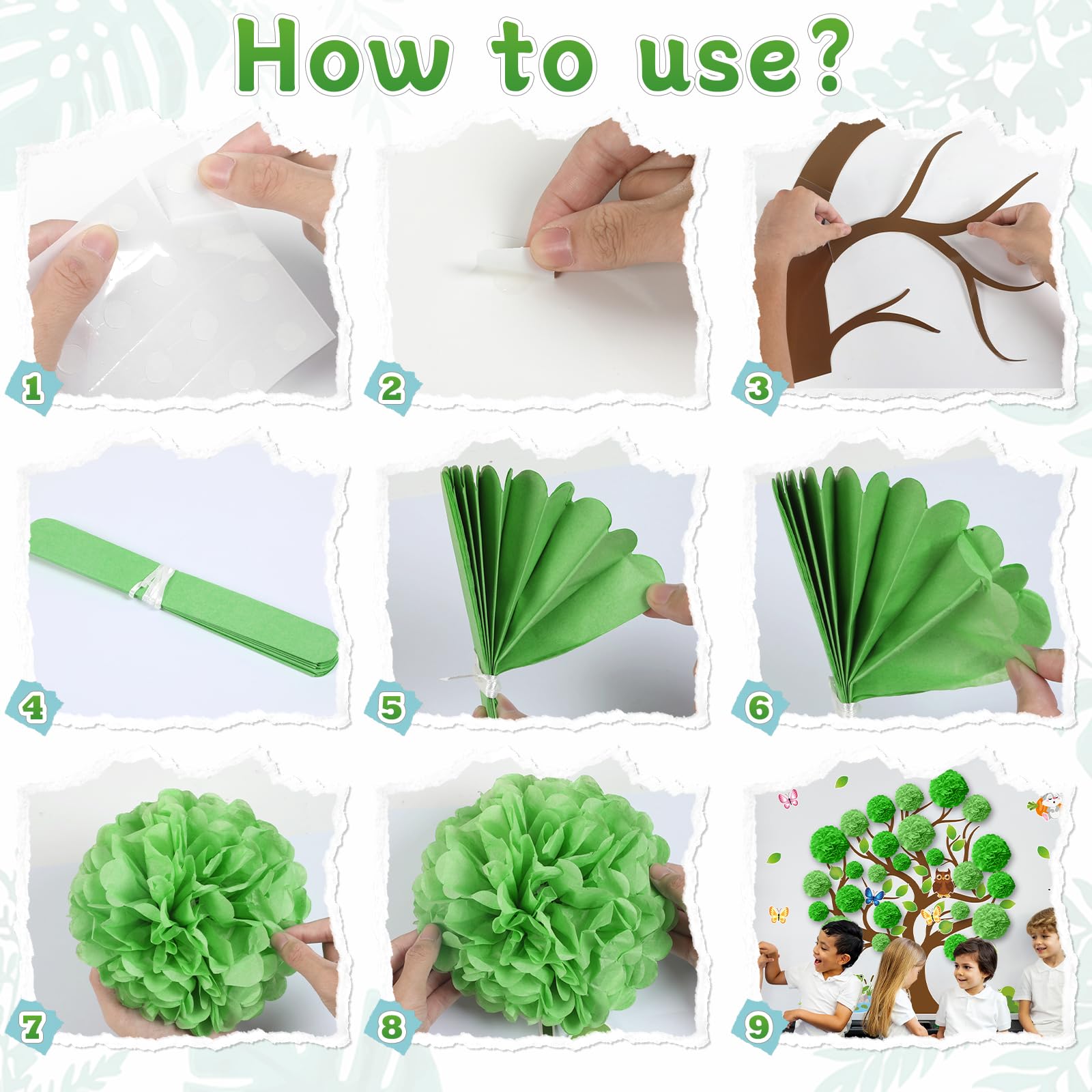 How to use?

1

2

3

4

5

6

7

8

9