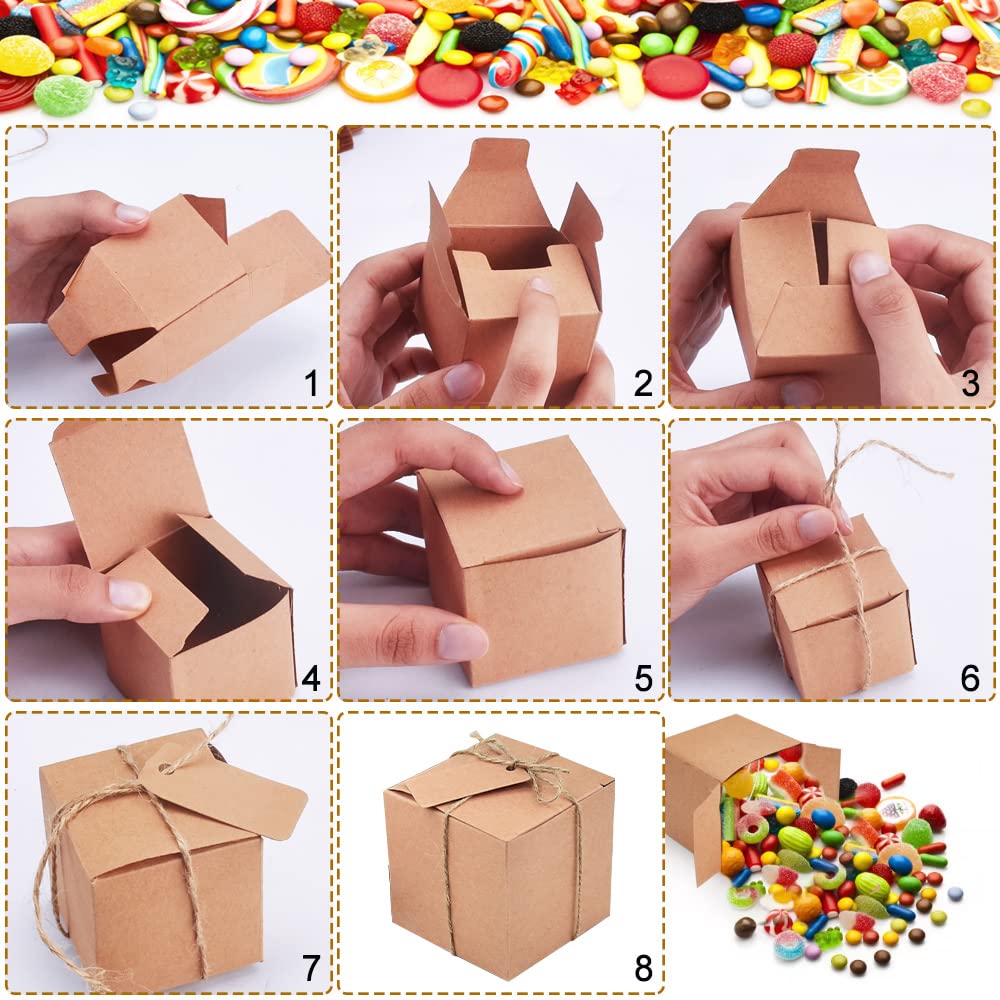 1
2
3
4
5
6
7
8