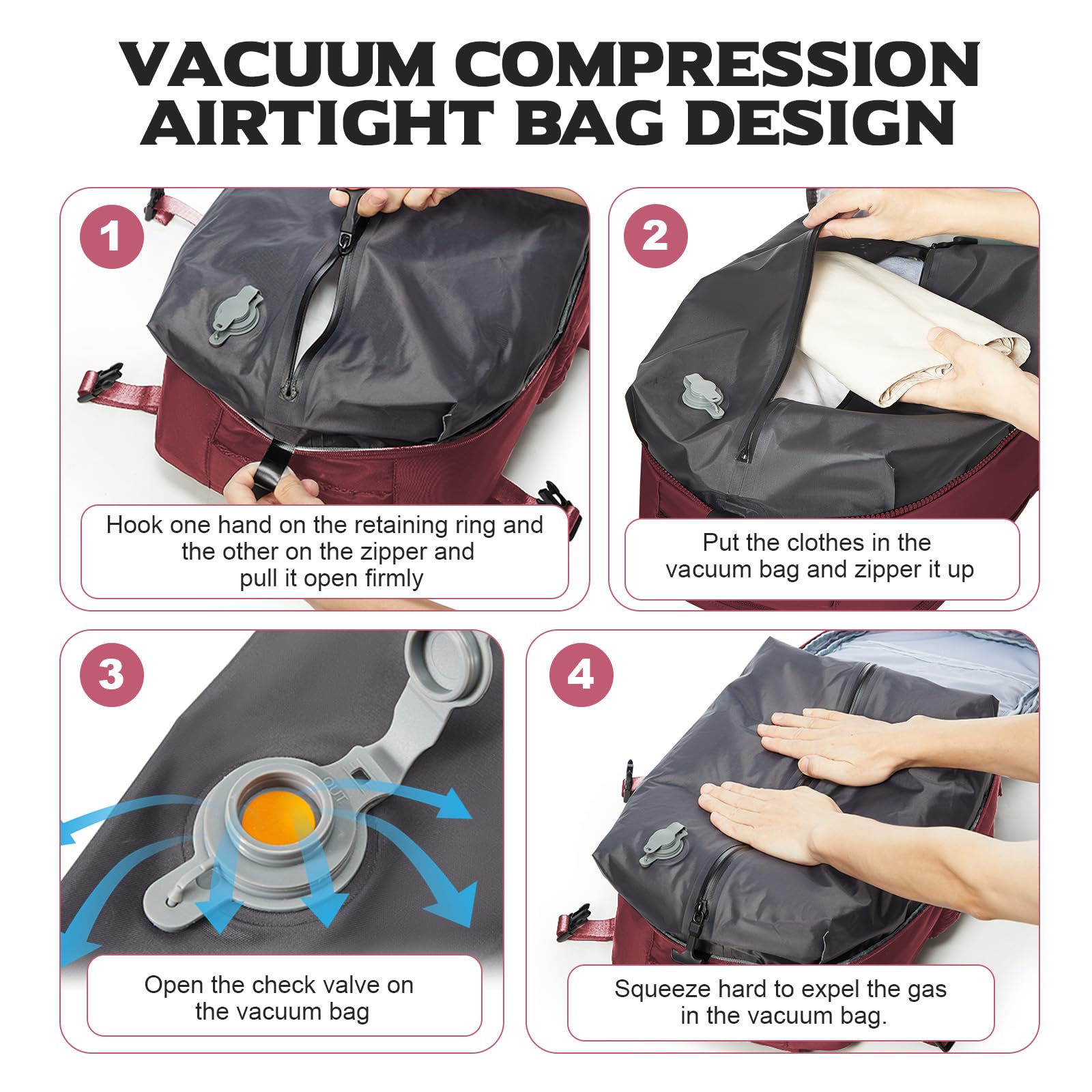 VACUUM COMPRESSION AIRTIGHT BAG DESIGN

1

Hook one hand on the retaining ring and the other on the zipper and pull it open firmly

2

Put the clothes in the vacuum bag and zipper it up

3

OUT

Open the check valve on the vacuum bag

4

Squeeze hard to expel the gas in the vacuum bag.