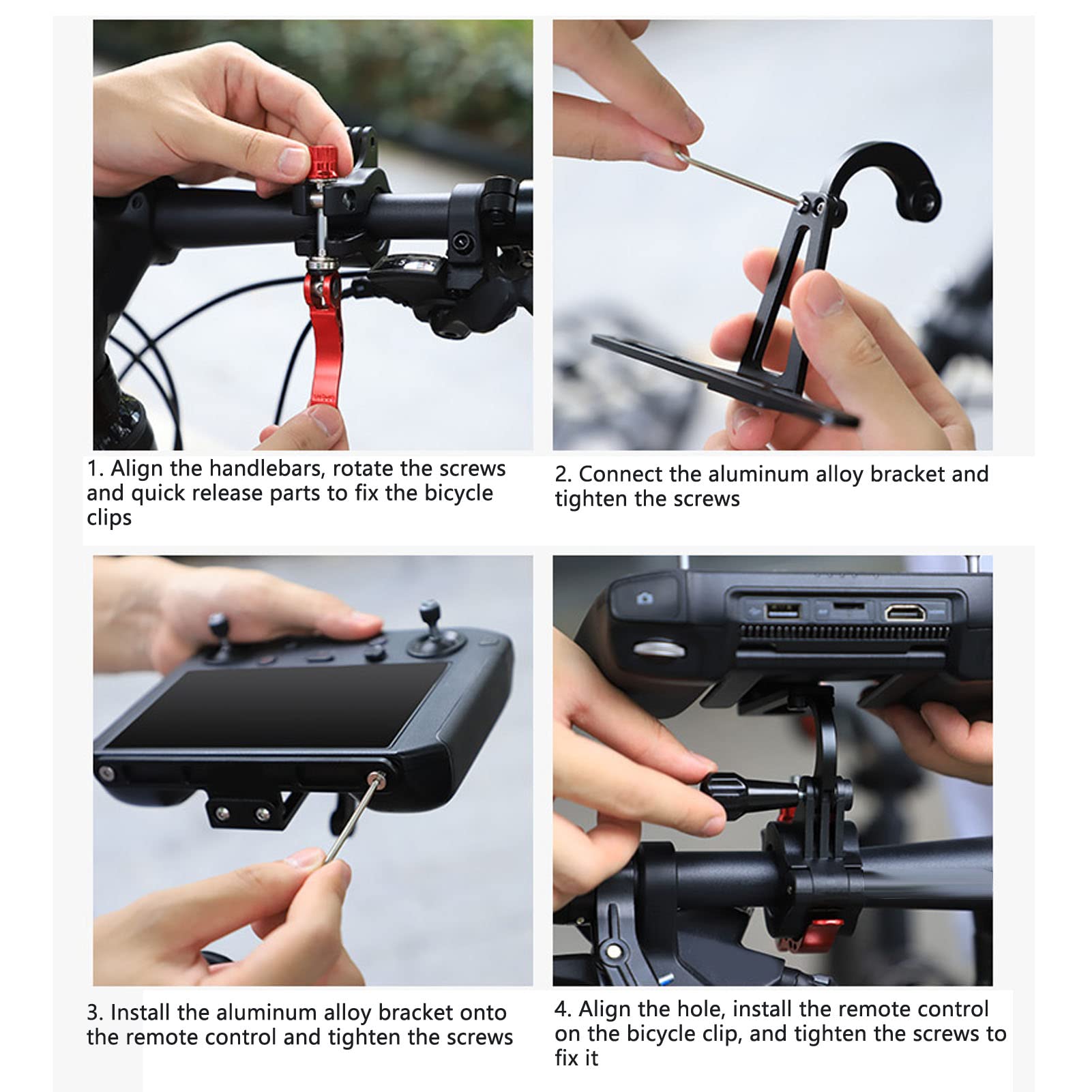 1. Align the handlebars, rotate the screws and quick release parts to fix the bicycle clips

2. Connect the aluminum alloy bracket and tighten the screws

3. Install the aluminum alloy bracket onto the remote control and tighten the screws

4. Align the hole, install the remote control on the bicycle clip, and tighten the screws to fix it