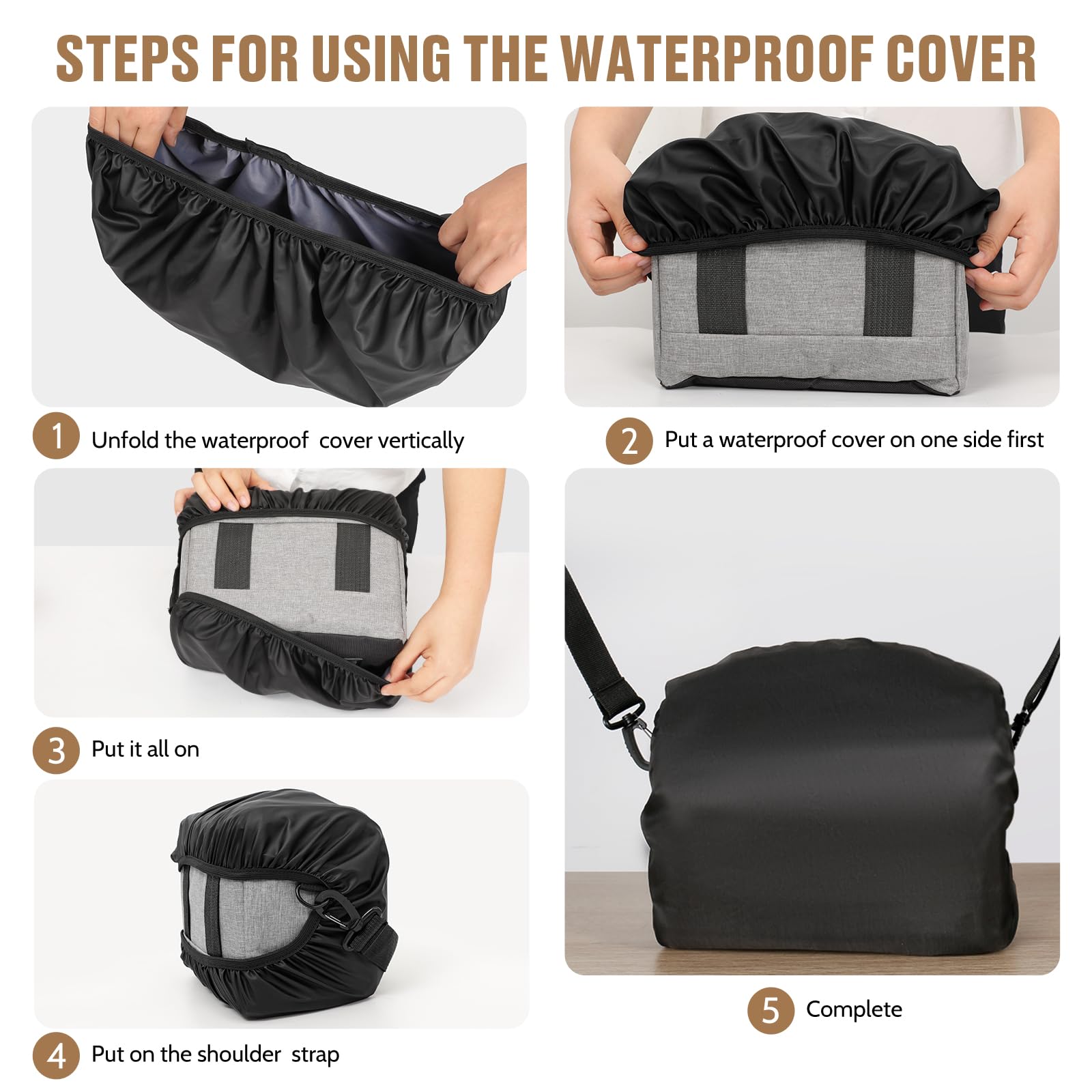 STEPS FOR USING THE WATERPROOF COVER

1 Unfold the waterproof cover vertically

2 Put a waterproof cover on one side first

3 Put it all on

4 Put on the shoulder strap

5 Complete