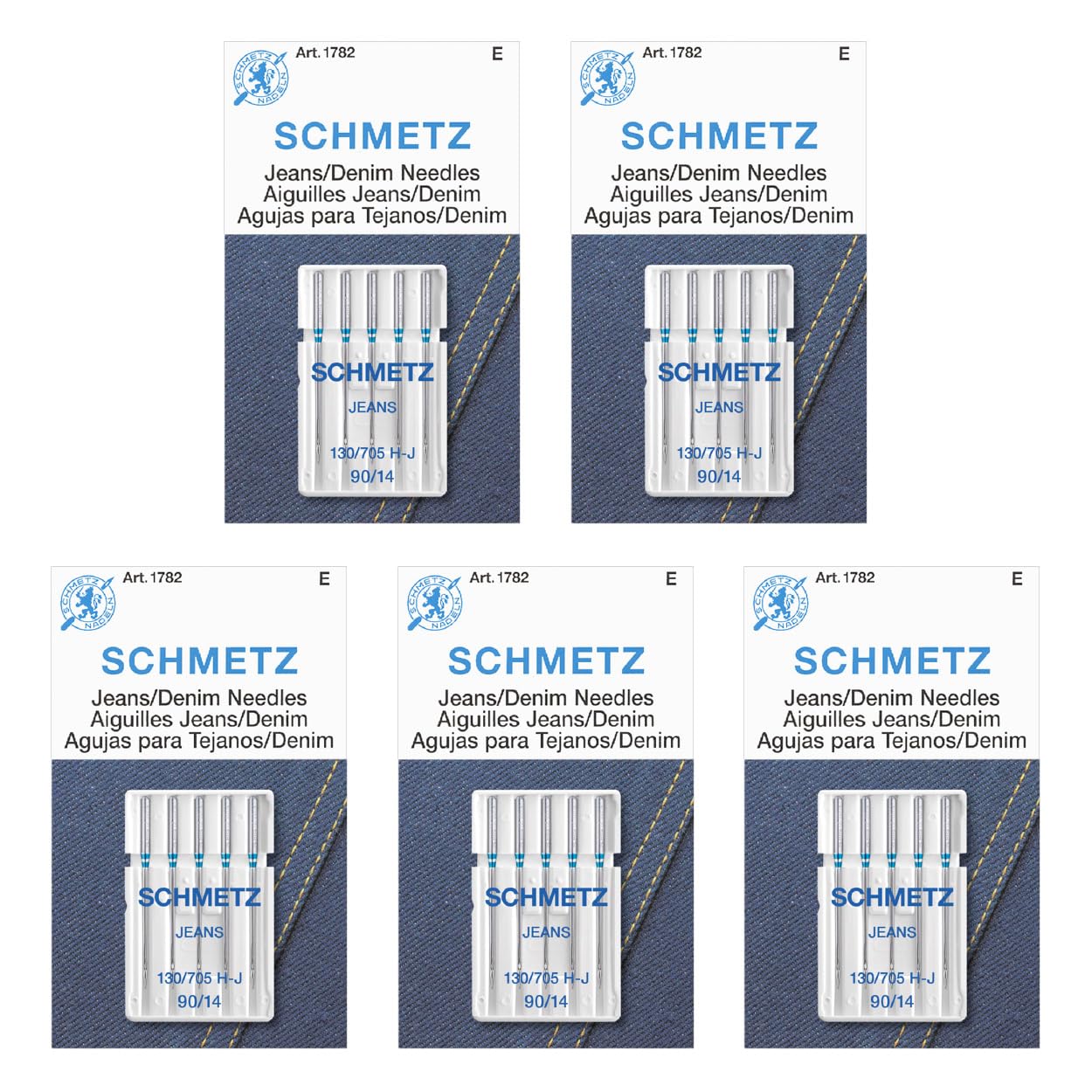 SCHMETZ NADELN
Art. 1782
E
SCHMETZ
Jeans/Denim Needles
Aiguilles Jeans/Denim
Agujas para Tejanos/Denim
SCHMETZ
JEANS
130/705 H-J
90/14

SCHMETZ NADELN
Art. 1782
E
SCHMETZ
Jeans/Denim Needles
Aiguilles Jeans/Denim
Agujas para Tejanos/Denim
SCHMETZ
JEANS
130/705 H-J
90/14

SCHMETZ NADELN
Art. 1782
E
SCHMETZ
Jeans/Denim Needles
Aiguilles Jeans/Denim
Agujas para Tejanos/Denim
SCHMETZ
JEANS
130/705 H-J
90/14

SCHMETZ NADELN
Art. 1782
E
SCHMETZ
Jeans/Denim Needles
Aiguilles Jeans/Denim
Agujas para Tejanos/Denim
SCHMETZ
JEANS
130/705 H-J
90/14

SCHMETZ NADELN
Art. 1782
E
SCHMETZ
Jeans/Denim Needles
Aiguilles Jeans/Denim
Agujas para Tejanos/Denim
SCHMETZ
JEANS
130/705 H-J
90/14