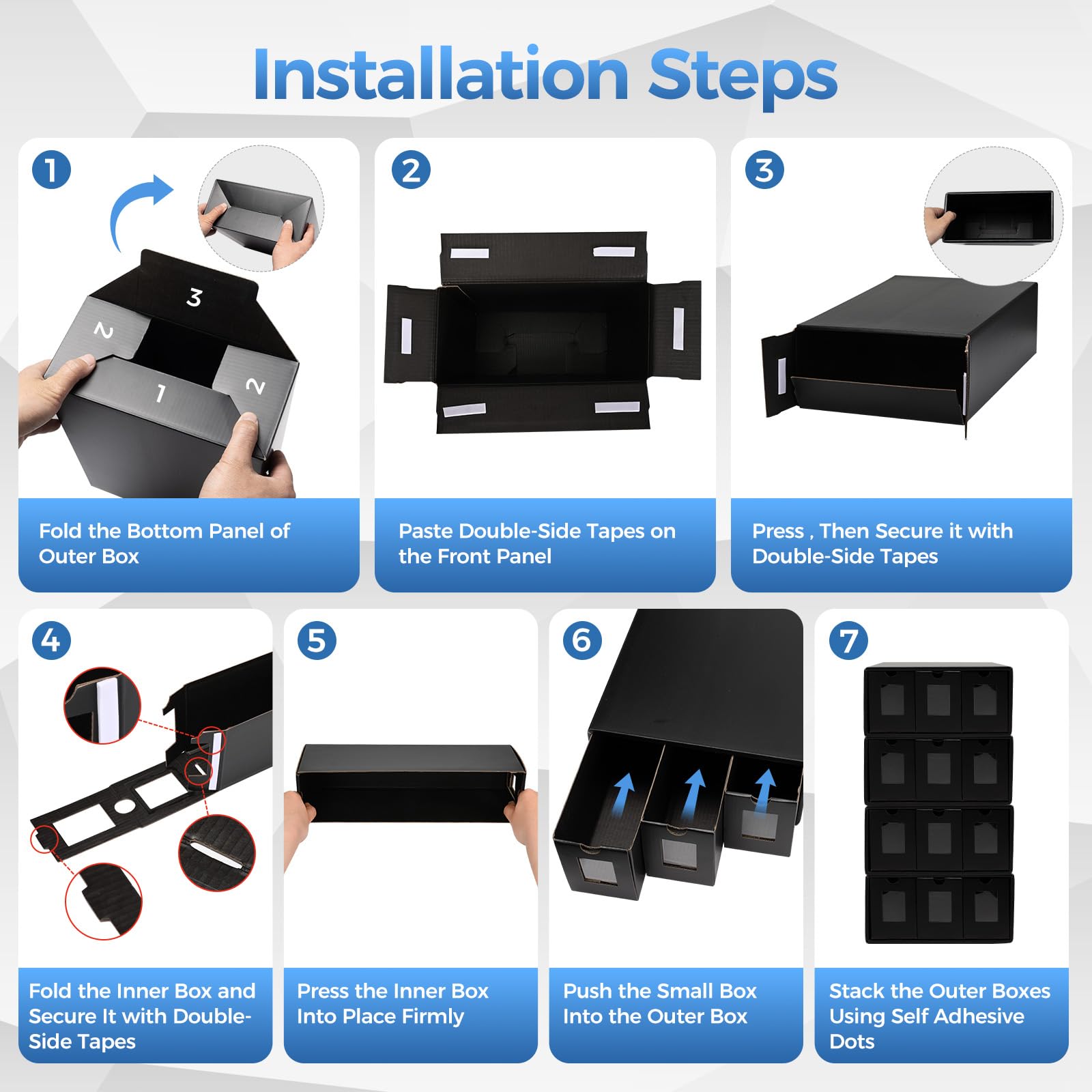 Installation Steps

1

3

2

1

2

Fold the Bottom Panel of Outer Box

2

Paste Double-Side Tapes on the Front Panel

3

Press , Then Secure it with Double-Side Tapes

4

Fold the Inner Box and Secure It with Double-Side Tapes

5

Press the Inner Box Into Place Firmly

6

Push the Small Box Into the Outer Box

7

Stack the Outer Boxes Using Self Adhesive Dots