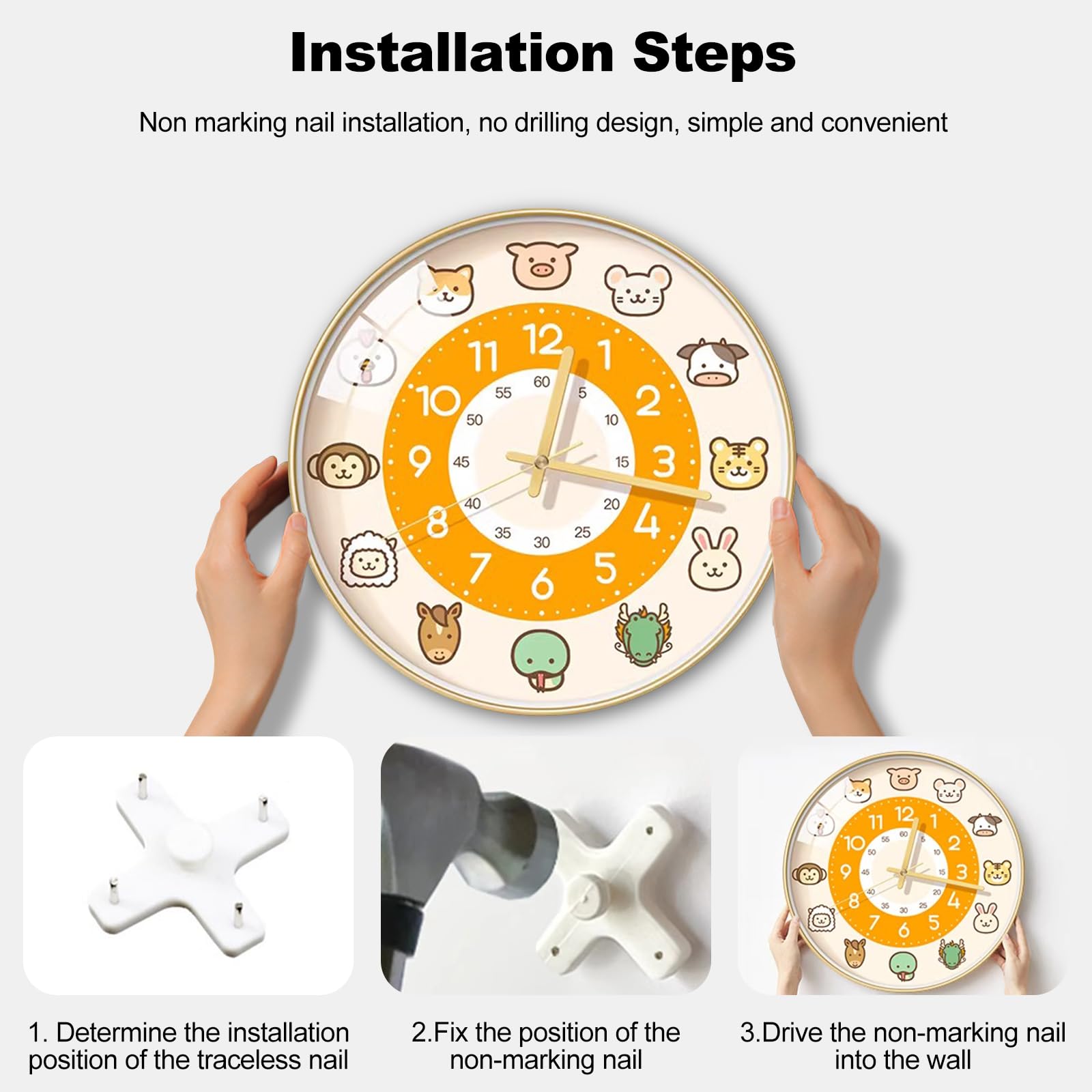 Installation Steps

Non marking nail installation, no drilling design, simple and convenient

12 1 2 3 4 5 6 7 8 9 10 11

60 5 10 15 20 25 30 35 40 45 50 55

12 1 2 3 4 5 6 7 8 9 10 11

60 5 10 15 20 25 30 35 40 45 50 55

1. Determine the installation position of the traceless nail

2.Fix the position of the non-marking nail

3.Drive the non-marking nail into the wall