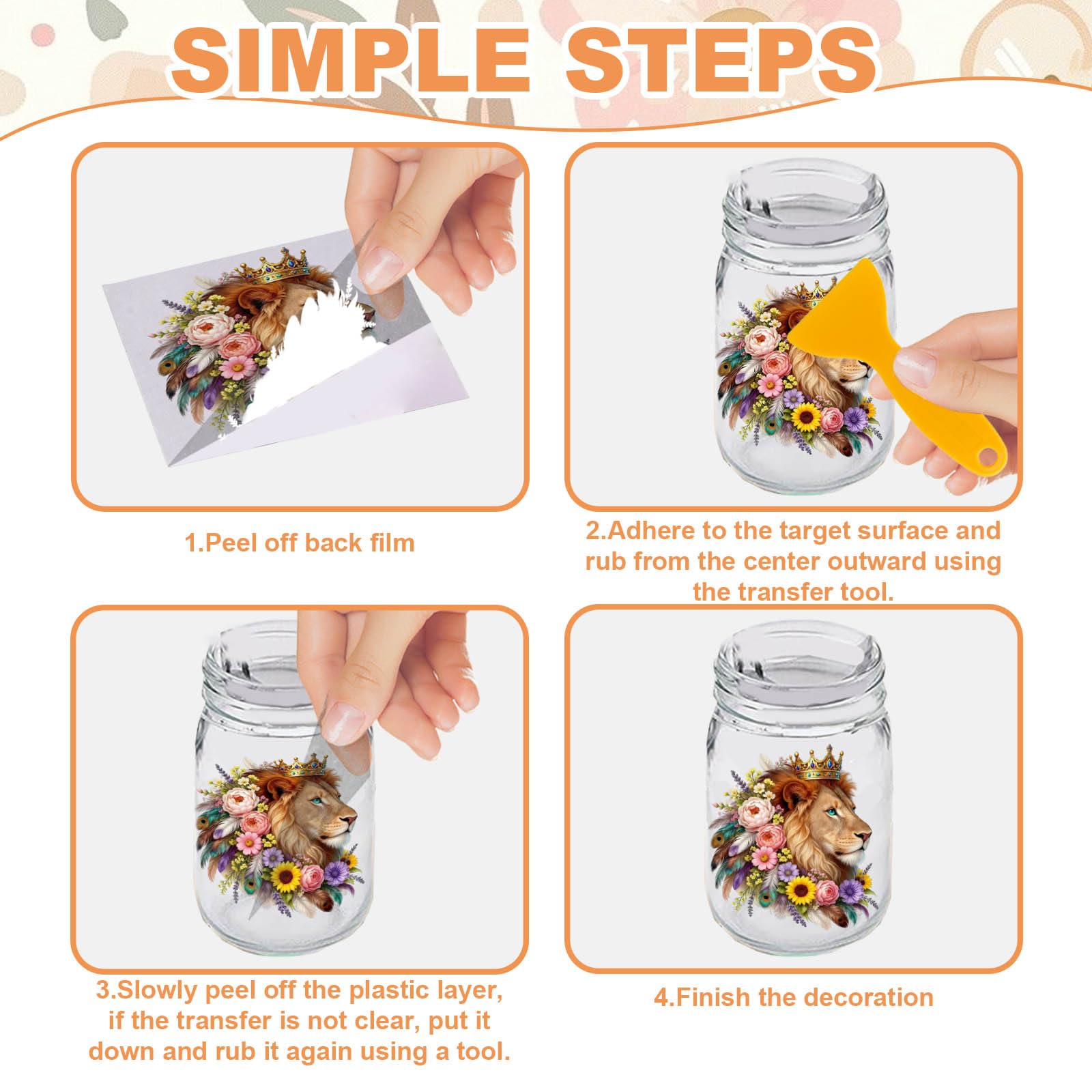 SIMPLE STEPS

1.Peel off back film

2.Adhere to the target surface and rub from the center outward using the transfer tool.

3.Slowly peel off the plastic layer, if the transfer is not clear, put it down and rub it again using a tool.

4.Finish the decoration