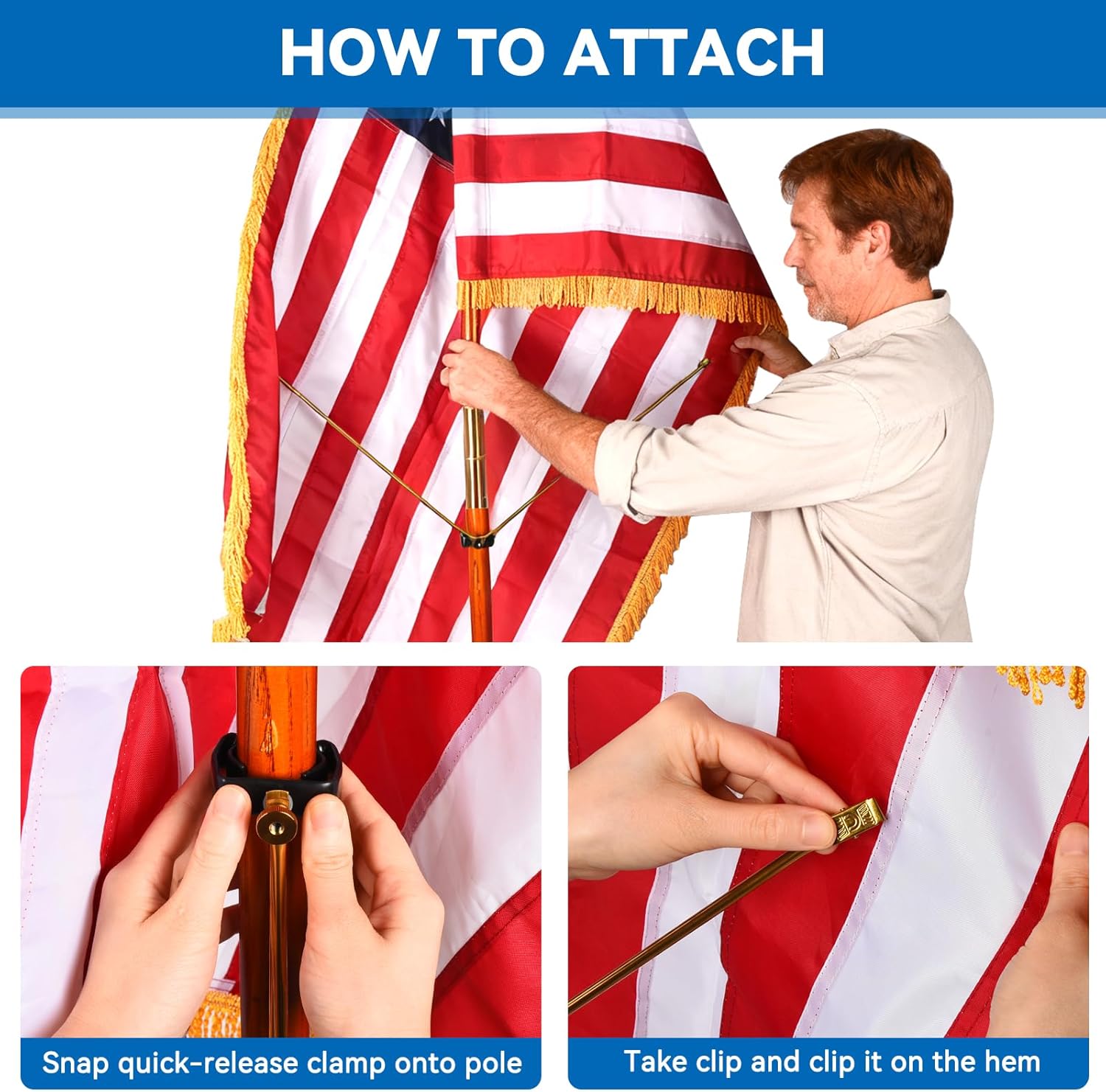 HOW TO ATTACH

Snap quick-release clamp onto pole

Take clip and clip it on the hem