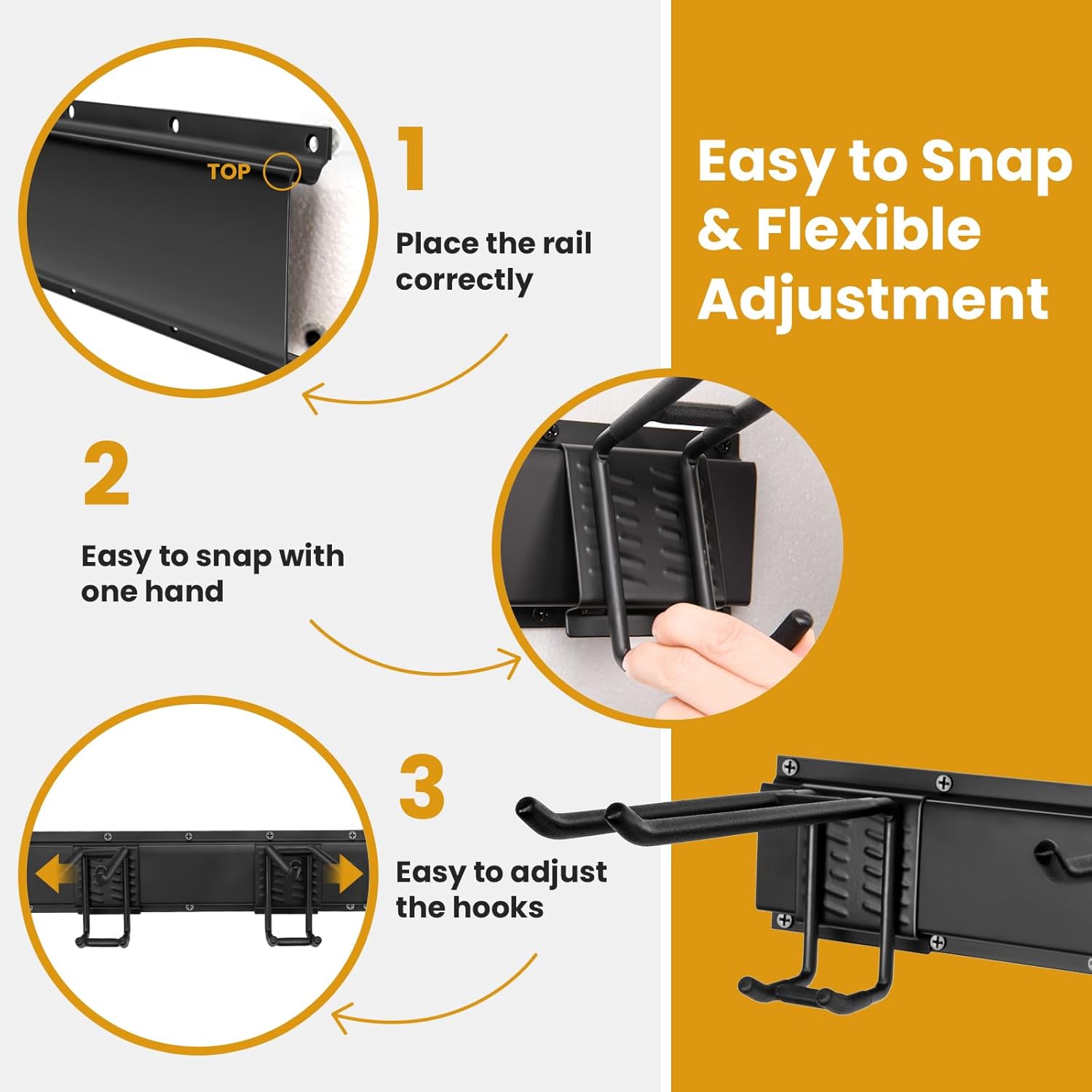 TOP

1

Place the rail correctly

Easy to Snap & Flexible Adjustment

2

Easy to snap with one hand

3

Easy to adjust the hooks