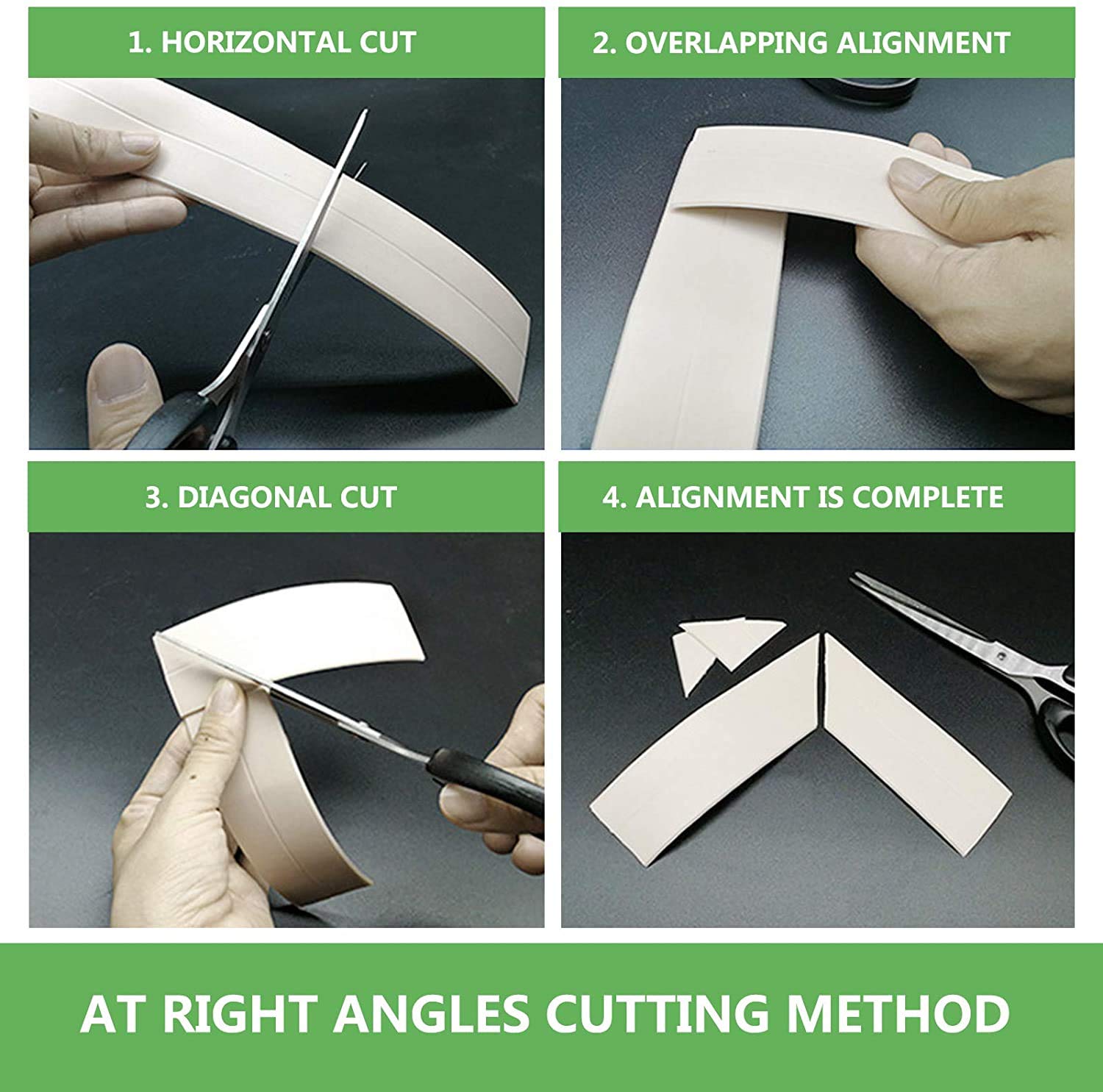 1. HORIZONTAL CUT

2. OVERLAPPING ALIGNMENT

3. DIAGONAL CUT

4. ALIGNMENT IS COMPLETE

AT RIGHT ANGLES CUTTING METHOD