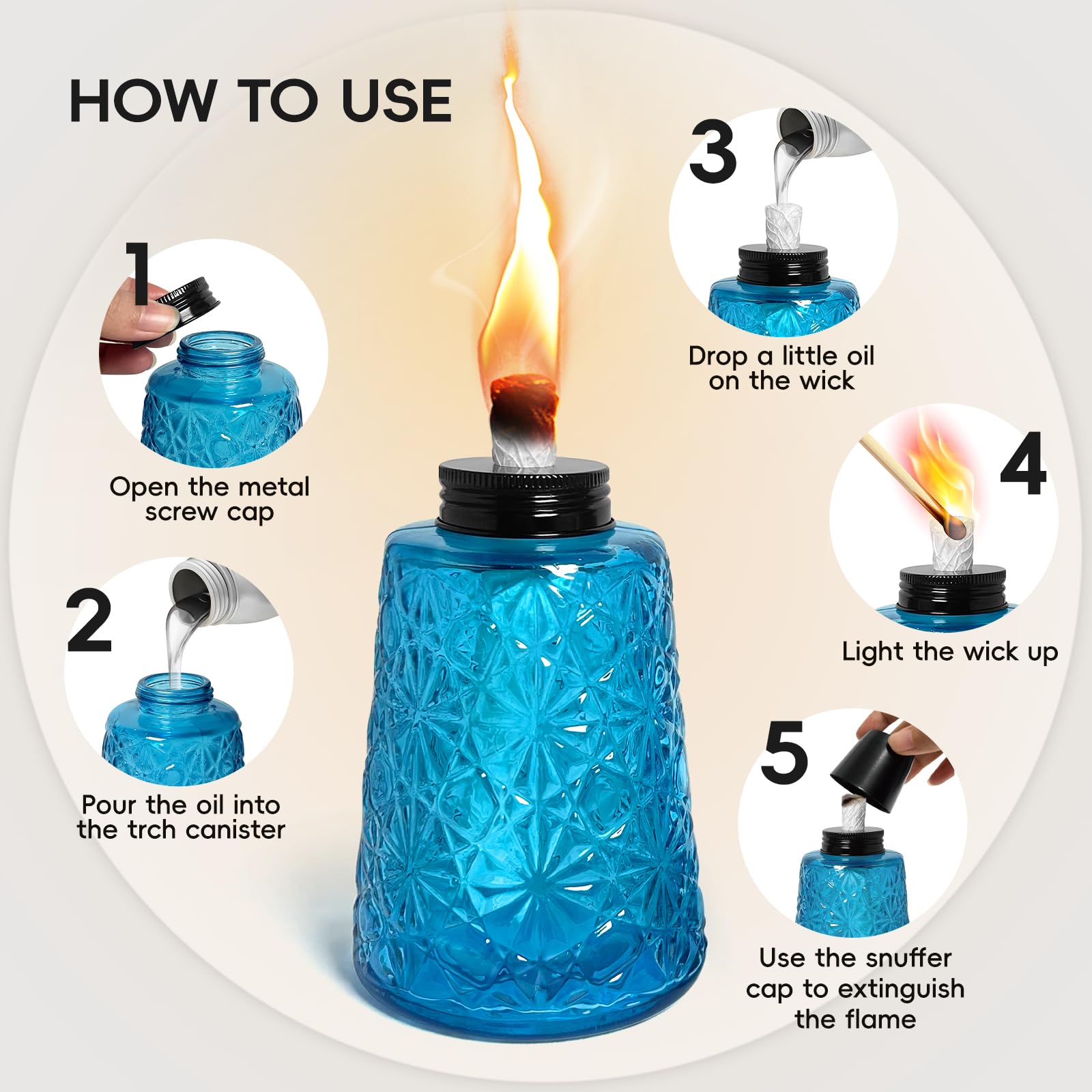 HOW TO USE

1
Open the metal screw cap

2
Pour the oil into the trch canister

3
Drop a little oil on the wick

4
Light the wick up

5
Use the snuffer cap to extinguish the flame