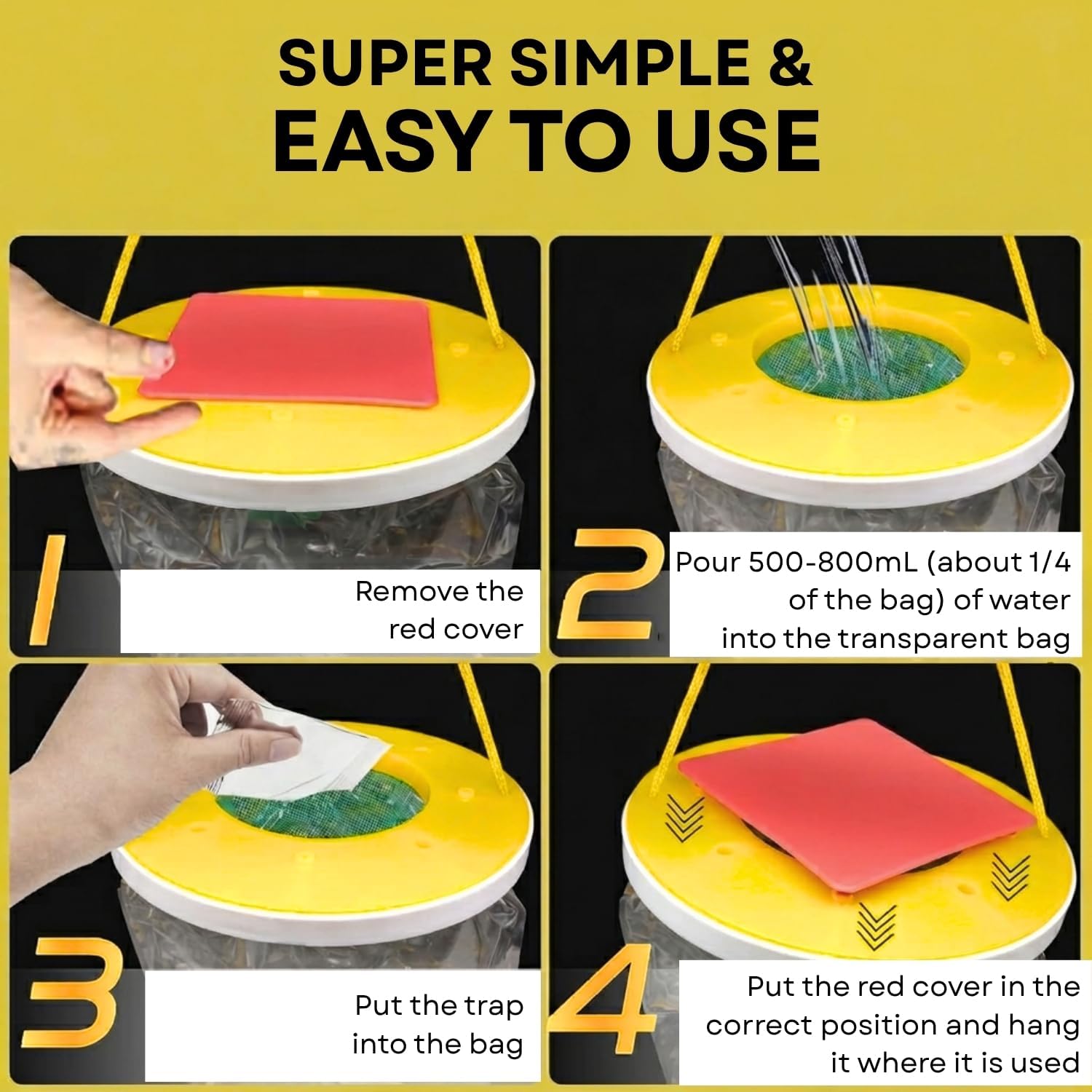 SUPER SIMPLE &
EASY TO USE

1
Remove the red cover

2
Pour 500-800mL (about 1/4 of the bag) of water into the transparent bag

3
Put the trap into the bag

4
Put the red cover in the correct position and hang it where it is used