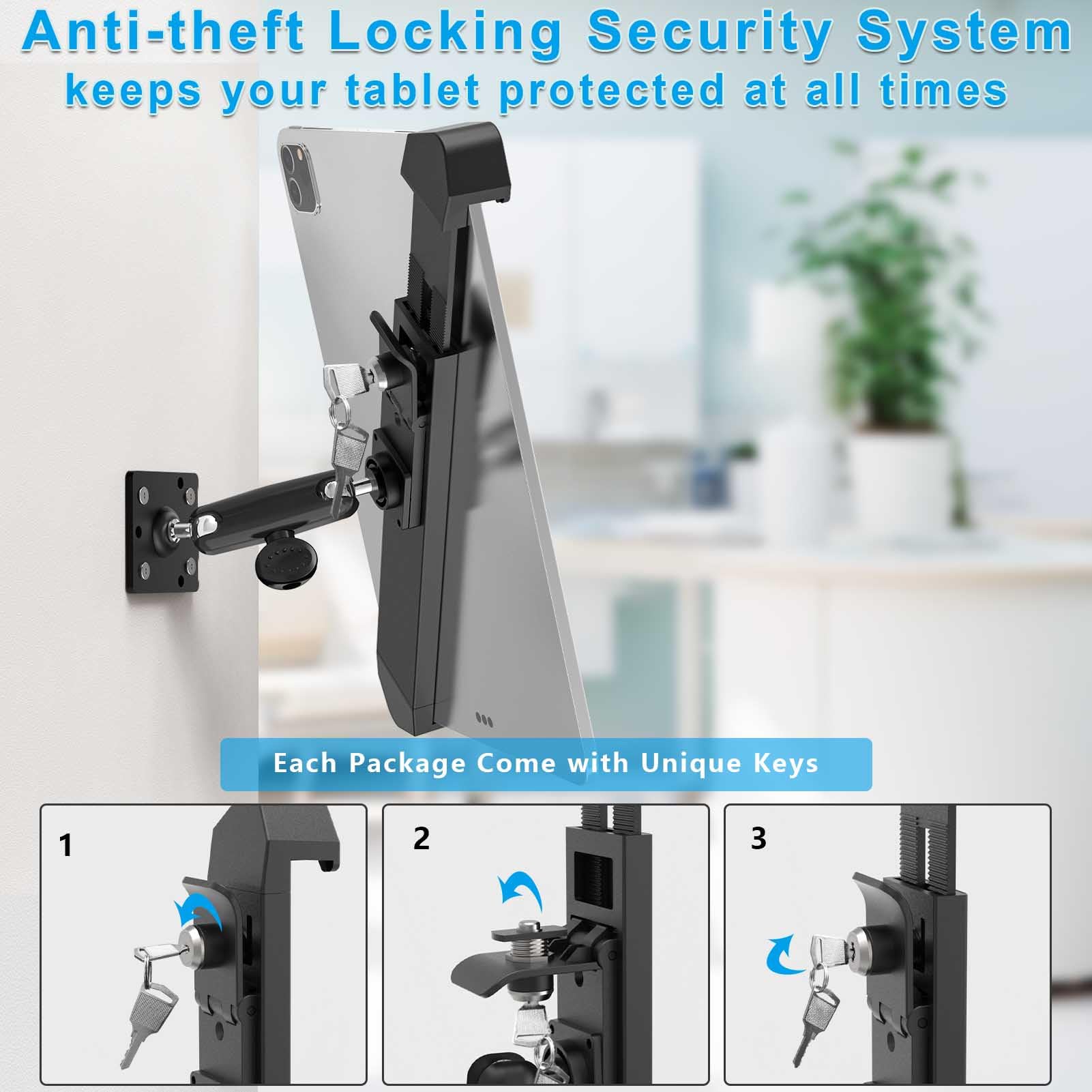 Anti-theft Locking Security System
keeps your tablet protected at all times

Each Package Come with Unique Keys

1

2

3