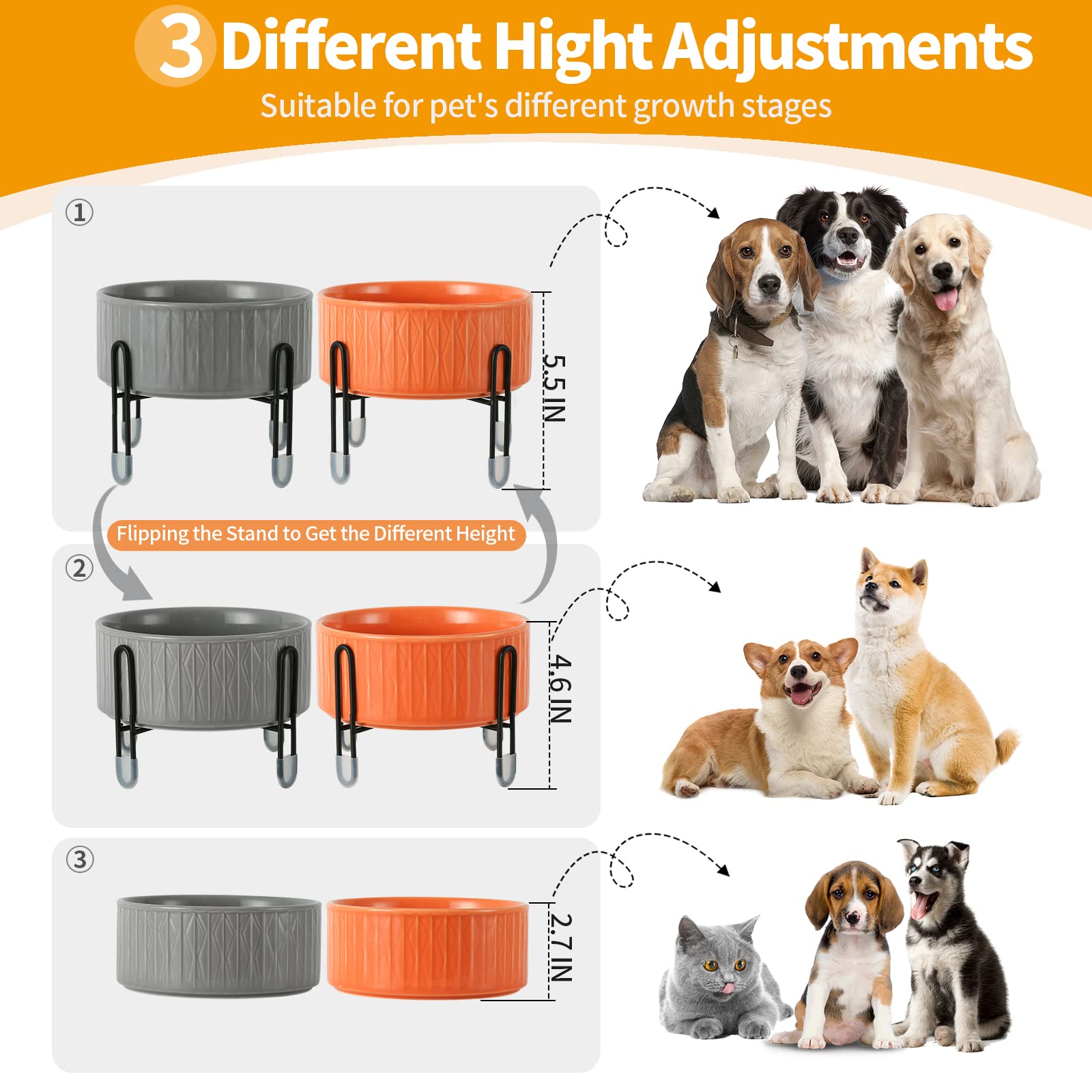 3 Different Hight Adjustments
Suitable for pet's different growth stages

①

5.5 IN

Flipping the Stand to Get the Different Height

②

4.6 IN

③

2.7 IN