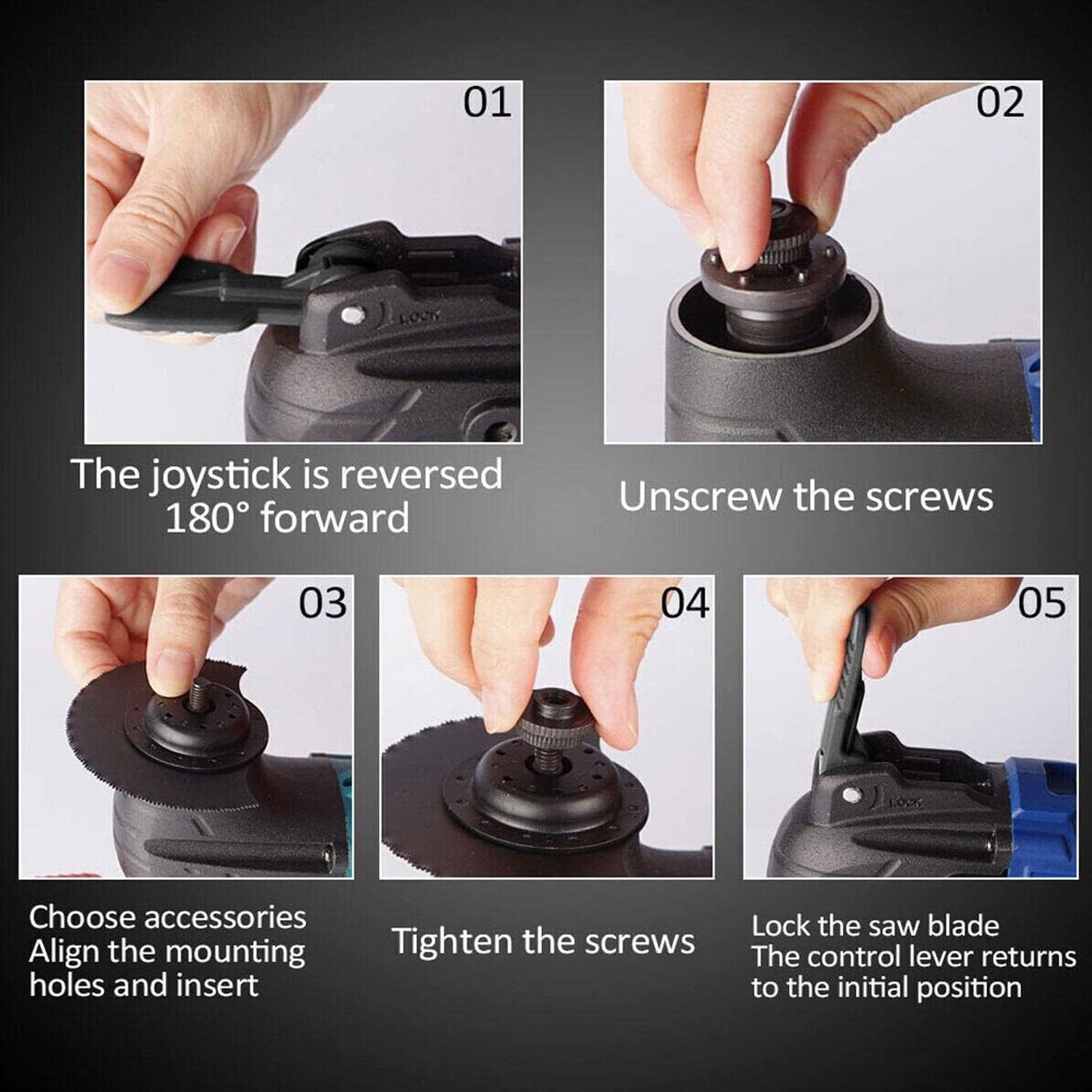 01

LOCK

The joystick is reversed 180° forward

02

Unscrew the screws

03

Choose accessories
Align the mounting holes and insert

04

Tighten the screws

05

LOCK

Lock the saw blade
The control lever returns to the initial position