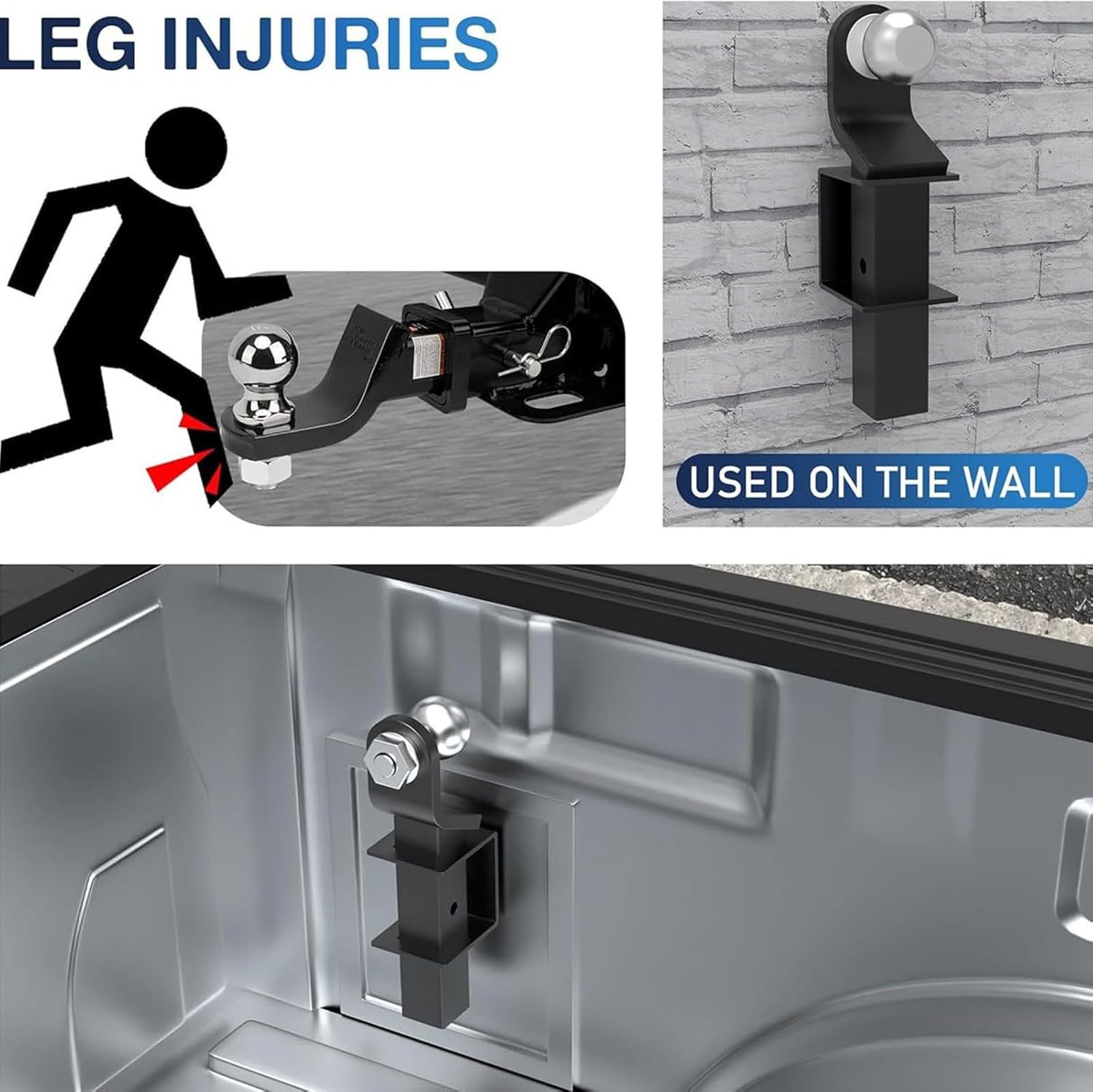 LEG INJURIES

USED ON THE WALL