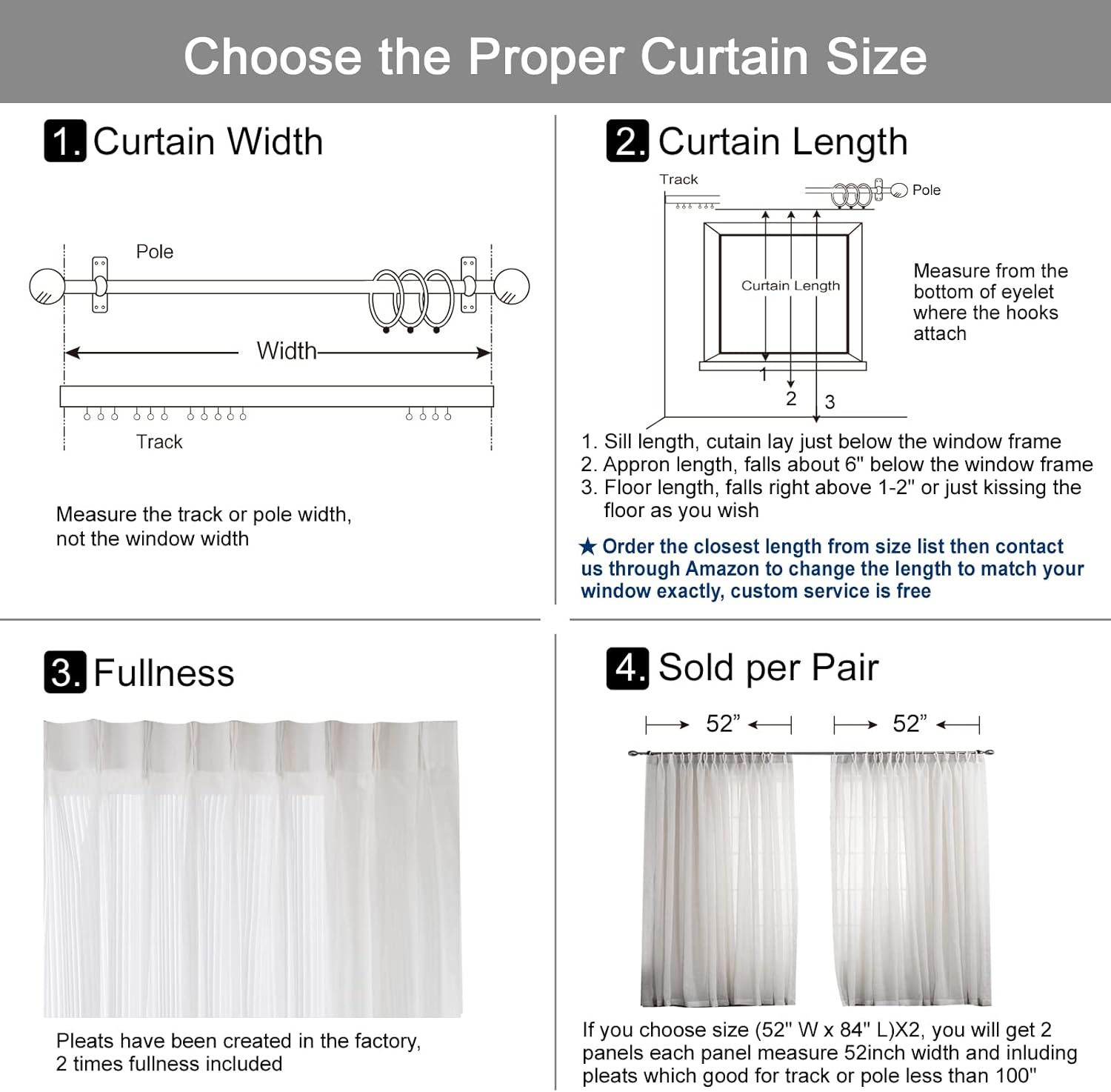 Choose the Proper Curtain Size

1. Curtain Width

Pole

Width

Track

Measure the track or pole width, not the window width

2. Curtain Length

Track

Pole

Curtain Length

1

2

3

Measure from the bottom of eyelet where the hooks attach

1. Sill length, cutain lay just below the window frame
2. Appron length, falls about 6" below the window frame
3. Floor length, falls right above 1-2" or just kissing the floor as you wish

★ Order the closest length from size list then contact us through Amazon to change the length to match your window exactly, custom service is free

3. Fullness

Pleats have been created in the factory, 2 times fullness included

4. Sold per Pair

52”

52”

If you choose size (52" W x 84" L)X2, you will get 2 panels each panel measure 52inch width and inluding pleats which good for track or pole less than 100"