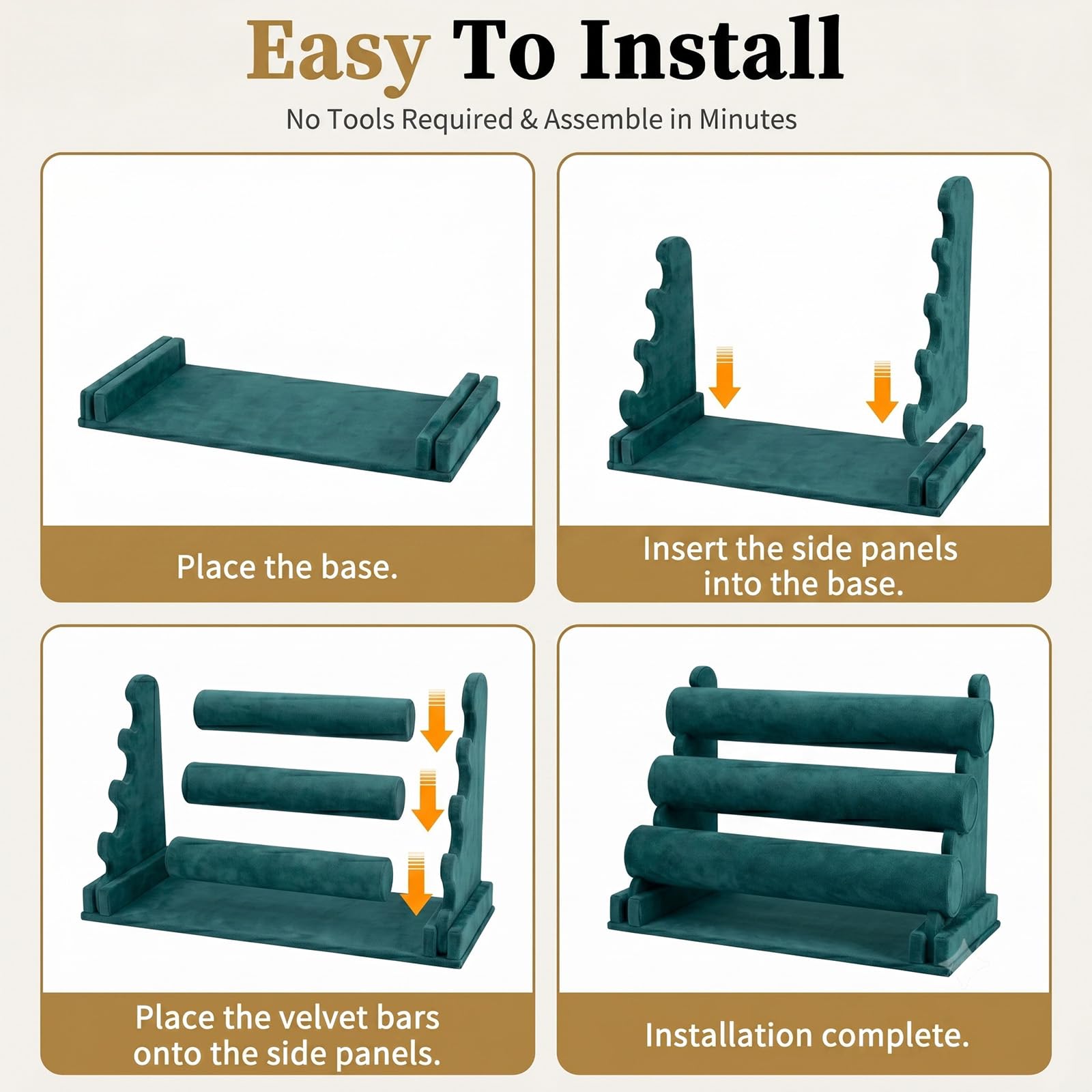 Easy To Install

No Tools Required & Assemble in Minutes

Place the base.

Insert the side panels into the base.

Place the velvet bars onto the side panels.

Installation complete.