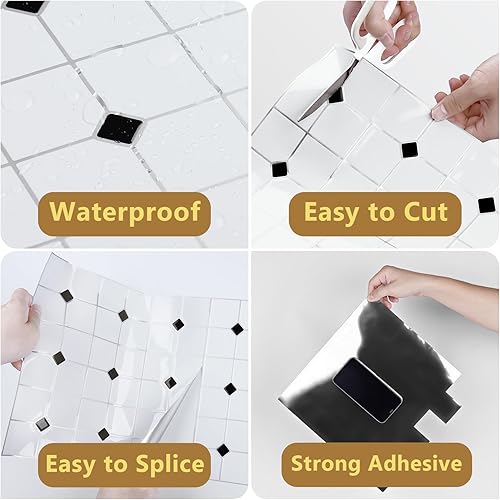 Waterproof

Easy to Cut

Easy to Splice

Strong Adhesive