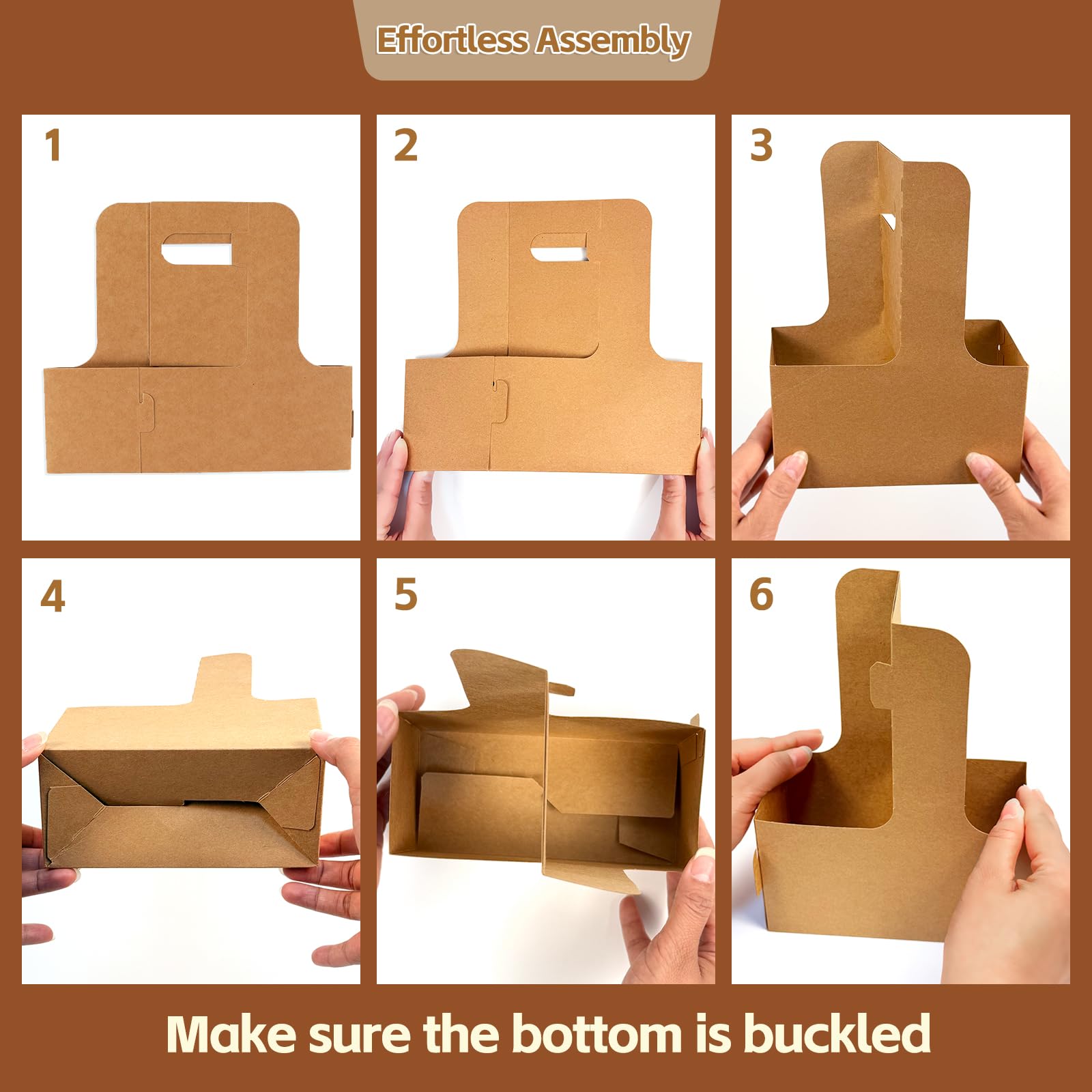 Effortless Assembly

1

2

3

4

5

6

Make sure the bottom is buckled