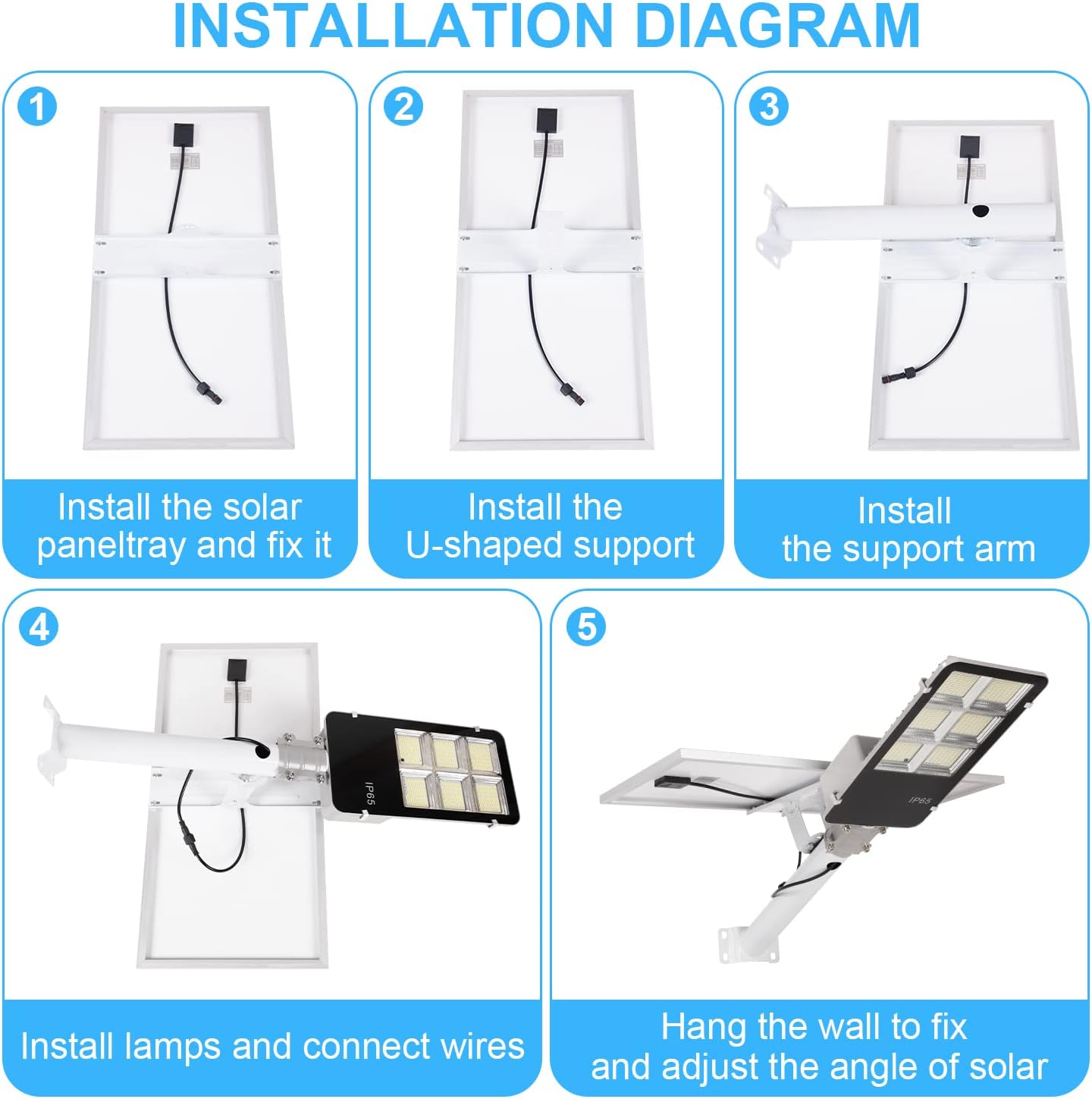 INSTALLATION DIAGRAM

1

Install the solar paneltray and fix it

2

Install the U-shaped support

3

Install the support arm

4

IP65

Install lamps and connect wires

5

IP65

Hang the wall to fix and adjust the angle of solar